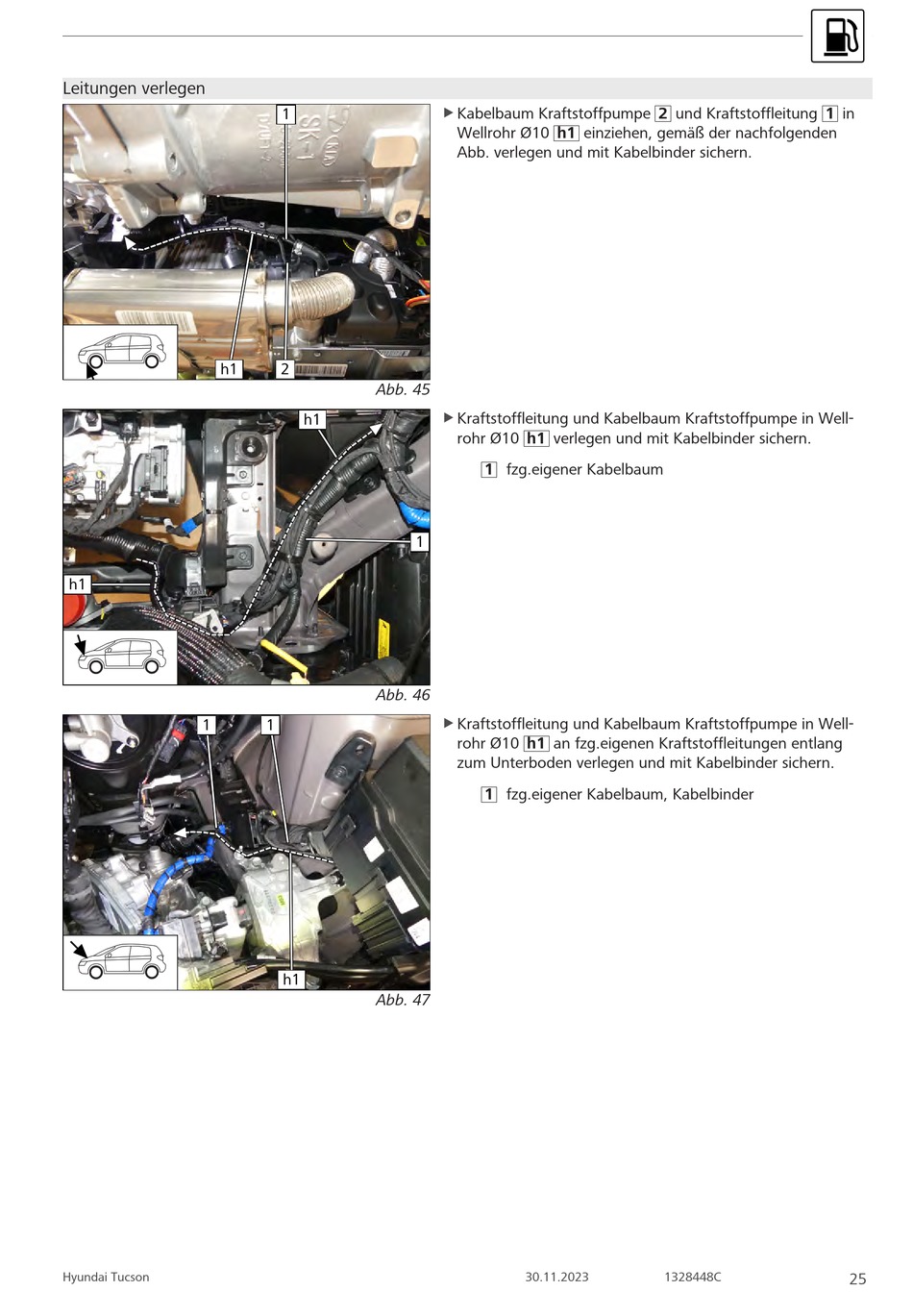 Leitungen verlegen

1

h1 2

Abb. 45

▶ Kabelbaum Kraftstoffpumpe 2 und Kraftstoffleitung 1 in Wellrohr Ø10 h1 einziehen, gemäß der nachfolgenden Abb. verlegen und mit Kabelbinder sichern.

h1

1

h1

Abb. 46

▶ Kraftstoffleitung und Kabelbaum Kraftstoffpumpe in Wellrohr Ø10 h1 verlegen und mit Kabelbinder sichern.

1 fzg.eigener Kabelbaum

1 1

h1

Abb. 47

▶ Kraftstoffleitung und Kabelbaum Kraftstoffpumpe in Wellrohr Ø10 h1 an fzg.eigenen Kraftstoffleitungen entlang zum Unterboden verlegen und mit Kabelbinder sichern.

1 fzg.eigener Kabelbaum, Kabelbinder

Hyundai Tucson 30.11.2023 1328448C 25