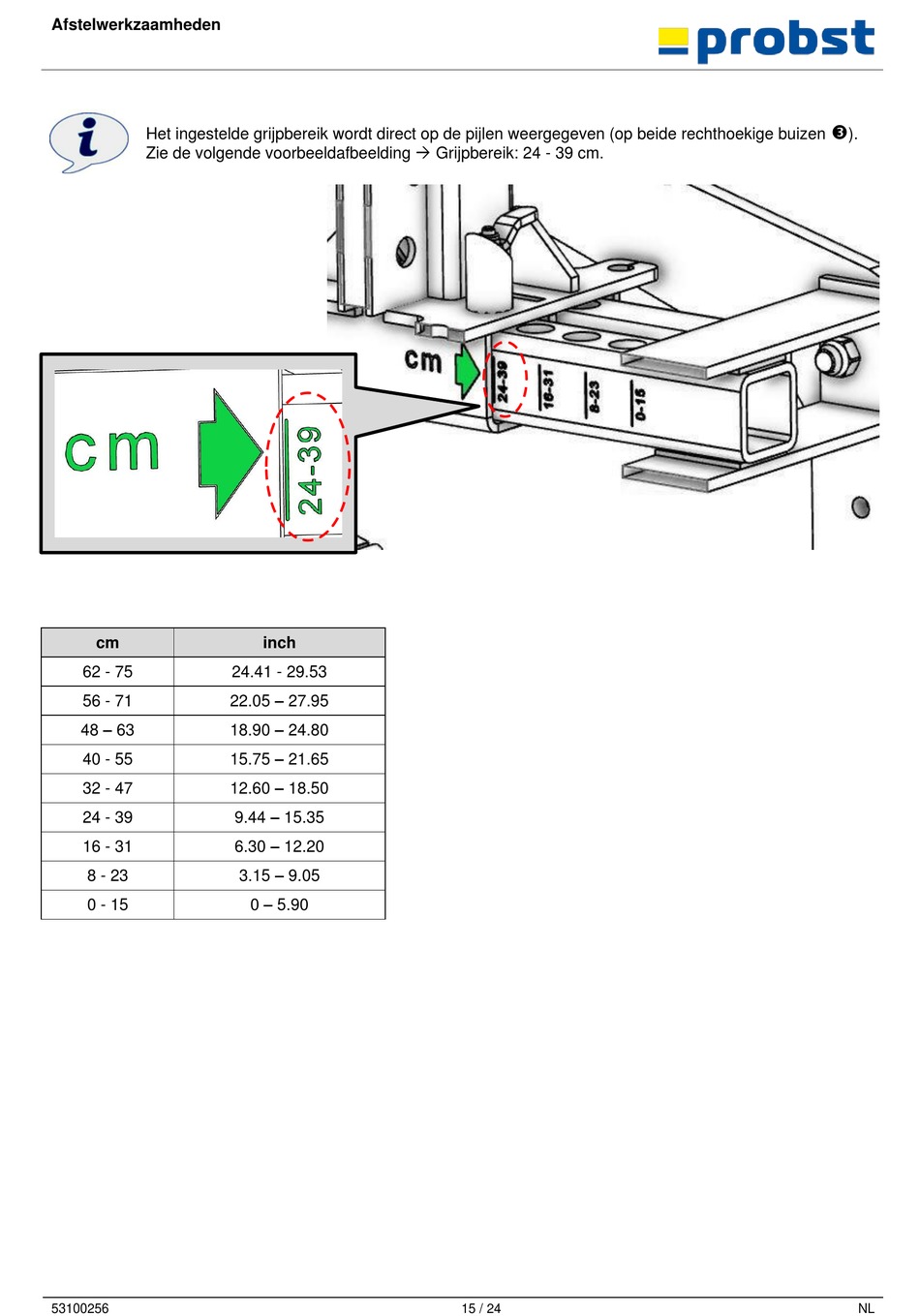 Afstelwerkzaamheden

probst

Het ingestelde grijpbereik wordt direct op de pijlen weergegeven (op beide rechthoekige buizen ❸).
Zie de volgende voorbeeldafbeelding → Grijpbereik: 24 - 39 cm.

cm

24-39

cm

24-39

16-31

8-23

0-15

| cm | inch |
|---|---|
| 62 - 75 | 24.41 - 29.53 |
| 56 - 71 | 22.05 – 27.95 |
| 48 – 63 | 18.90 – 24.80 |
| 40 - 55 | 15.75 – 21.65 |
| 32 - 47 | 12.60 – 18.50 |
| 24 - 39 | 9.44 – 15.35 |
| 16 - 31 | 6.30 – 12.20 |
| 8 - 23 | 3.15 – 9.05 |
| 0 - 15 | 0 – 5.90 |

53100256

15 / 24

NL