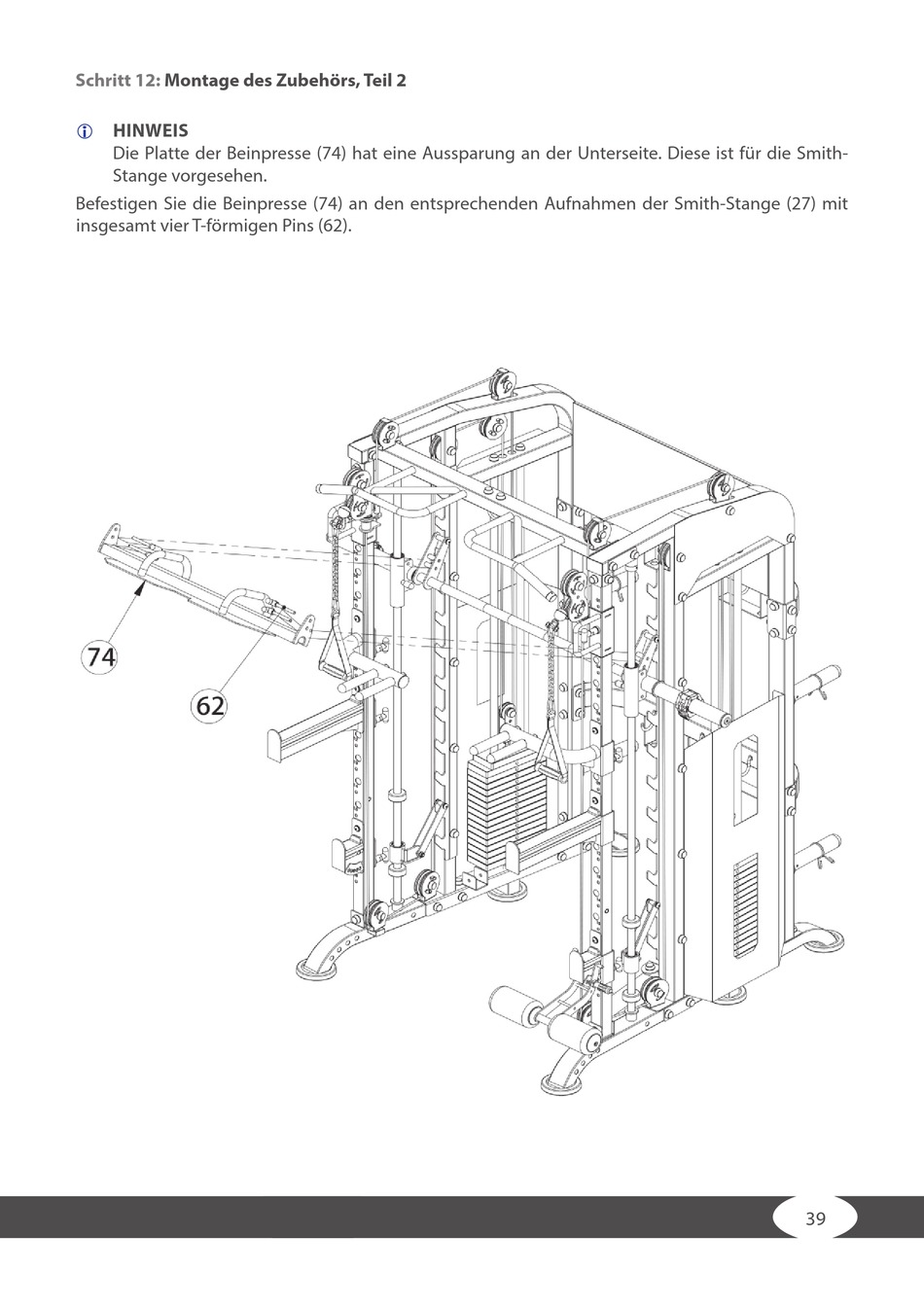 Schritt 12: Montage des Zubehörs, Teil 2

HINWEIS
Die Platte der Beinpresse (74) hat eine Aussparung an der Unterseite. Diese ist für die Smith-Stange vorgesehen.

Befestigen Sie die Beinpresse (74) an den entsprechenden Aufnahmen der Smith-Stange (27) mit insgesamt vier T-förmigen Pins (62).

74

62

39