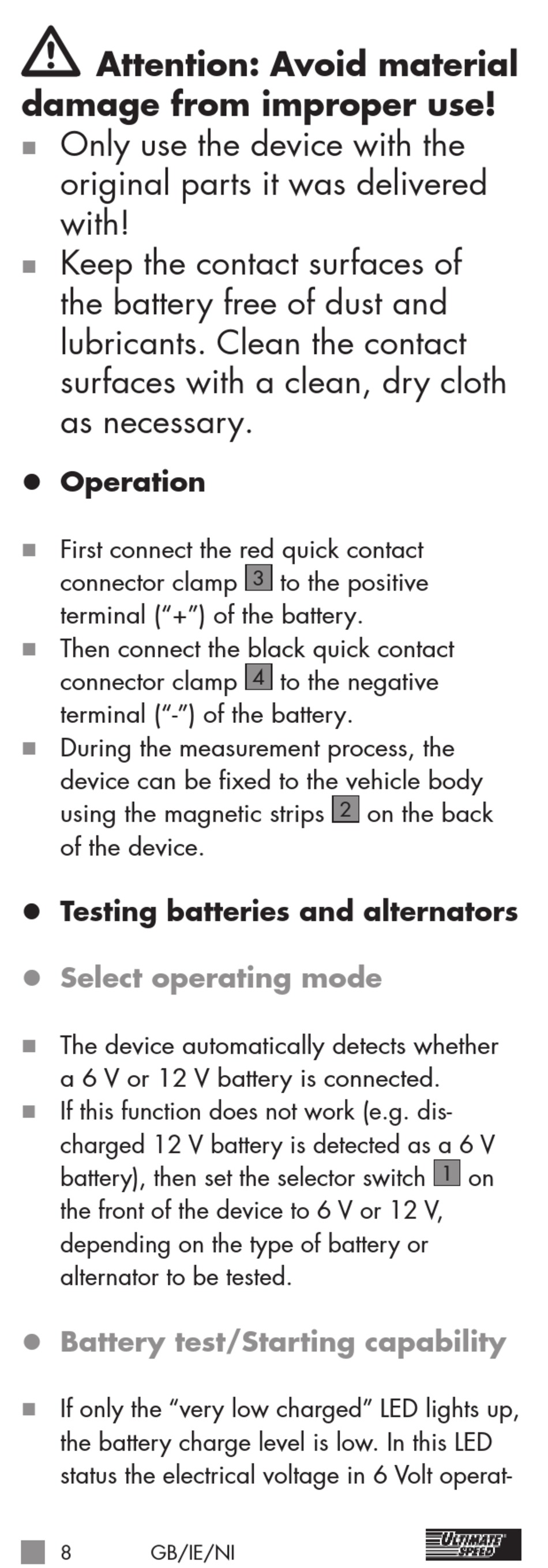 Attention: Avoid material damage from improper use!

■ Only use the device with the original parts it was delivered with!

■ Keep the contact surfaces of the battery free of dust and lubricants. Clean the contact surfaces with a clean, dry cloth as necessary.

● Operation

■ First connect the red quick contact connector clamp 3 to the positive terminal ("+") of the battery.

■ Then connect the black quick contact connector clamp 4 to the negative terminal ("-") of the battery.

■ During the measurement process, the device can be fixed to the vehicle body using the magnetic strips 2 on the back of the device.

● Testing batteries and alternators

● Select operating mode

■ The device automatically detects whether a 6 V or 12 V battery is connected.

■ If this function does not work (e.g. discharged 12 V battery is detected as a 6 V battery), then set the selector switch 1 on the front of the device to 6 V or 12 V, depending on the type of battery or alternator to be tested.

● Battery test/Starting capability

■ If only the "very low charged" LED lights up, the battery charge level is low. In this LED status the electrical voltage in 6 Volt operat-

8 GB/IE/NI

ULTIMATE SPEED