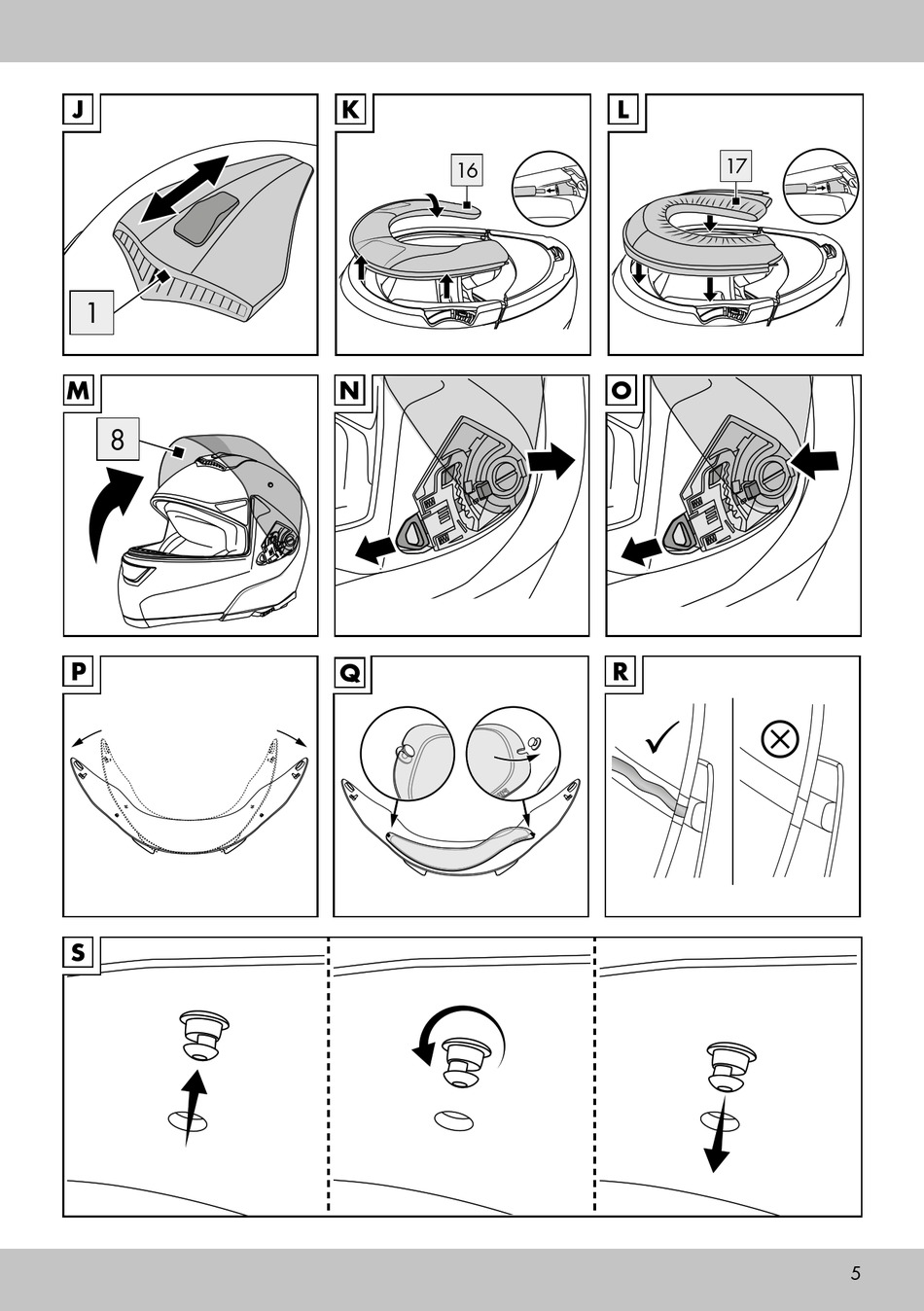 J

1

K

16

L

17

M

8

N

O

P

Q

R

S

5