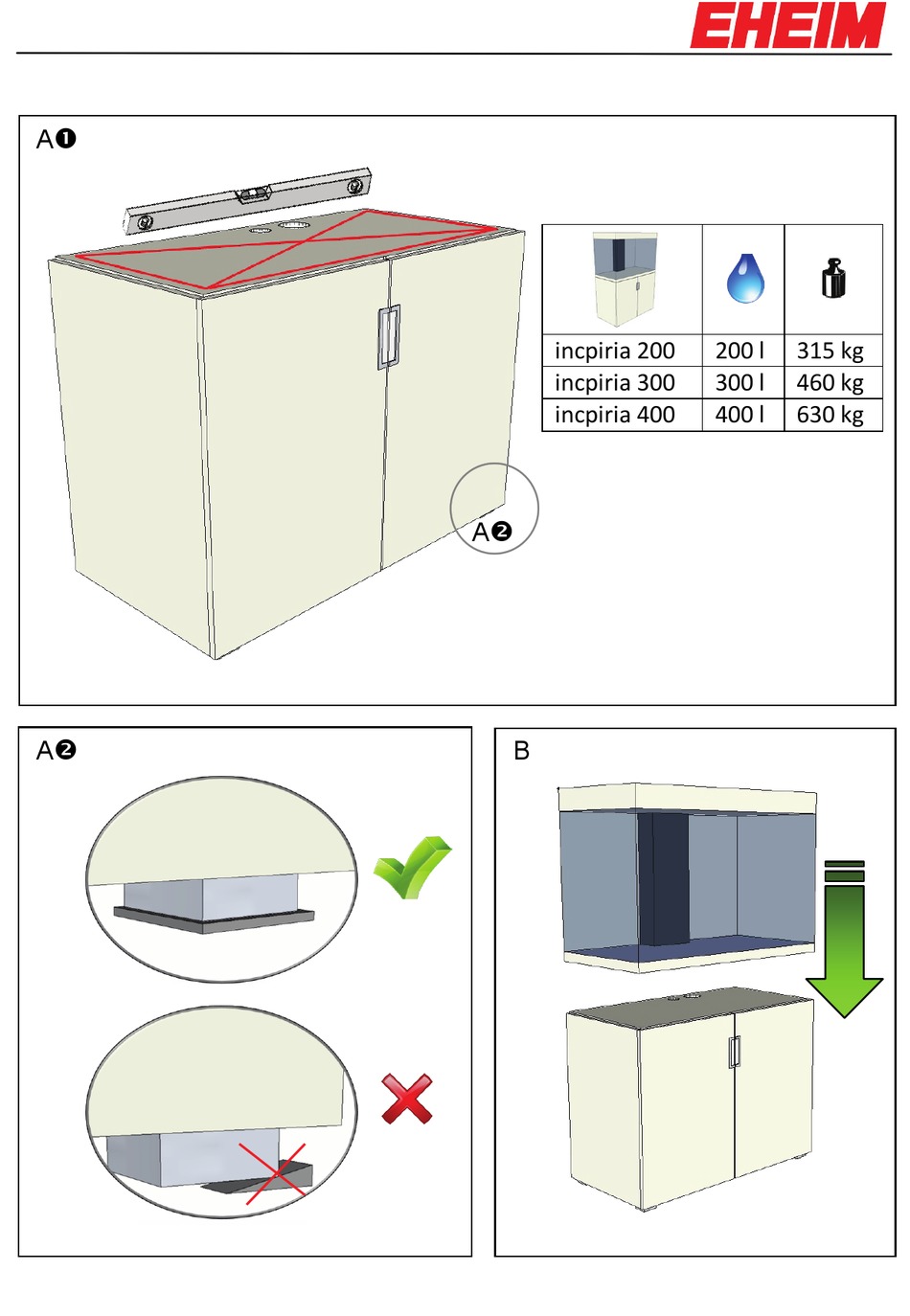 EHEIM

A❶

| | | |
|---|---|---|
| incpiria 200 | 200 l | 315 kg |
| incpiria 300 | 300 l | 460 kg |
| incpiria 400 | 400 l | 630 kg |

A❷

A❷

B