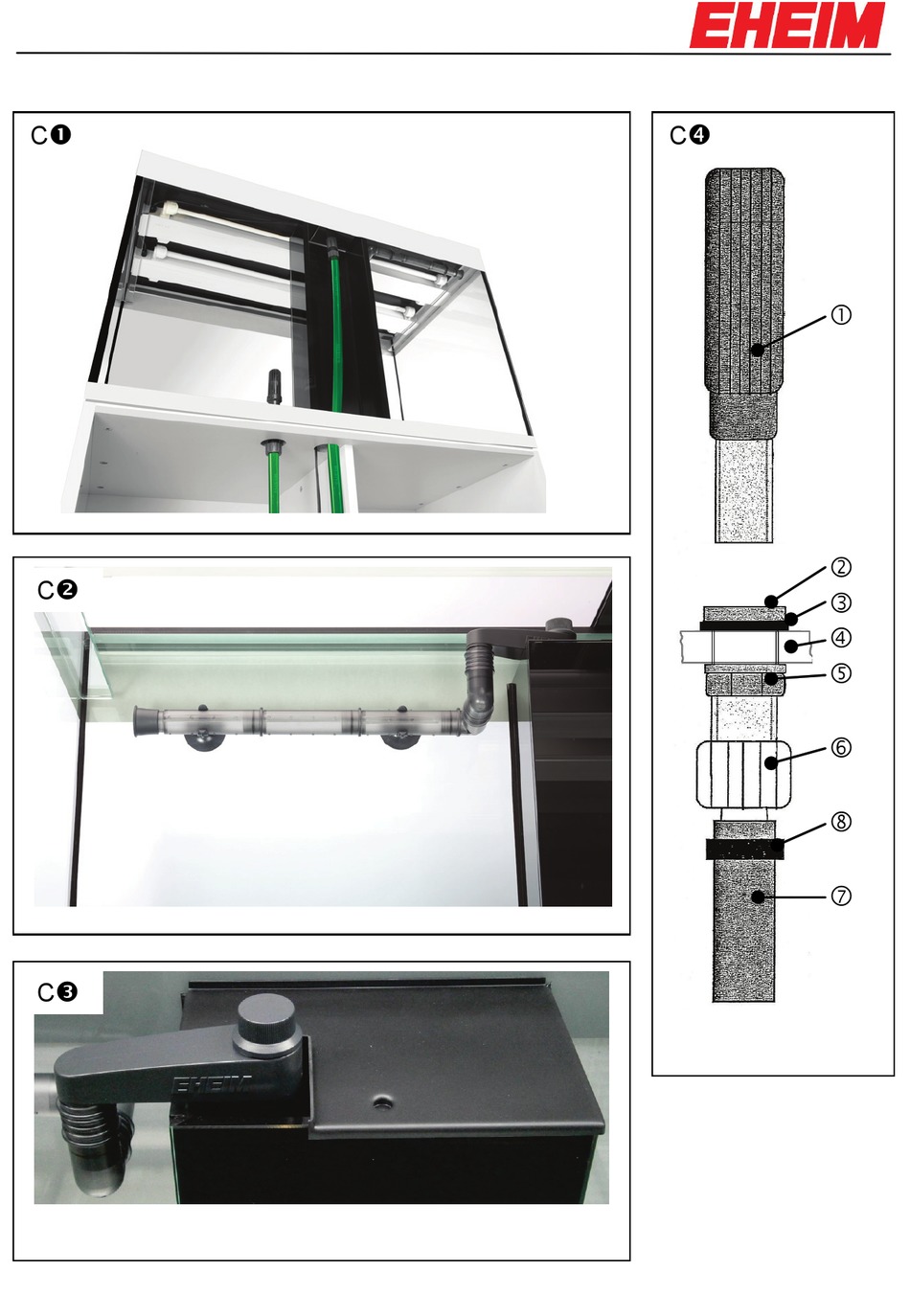 EHEIM

C❶

C❷

C❸

EHEIM

C❹

①

②

③

④

⑤

⑥

⑧

⑦