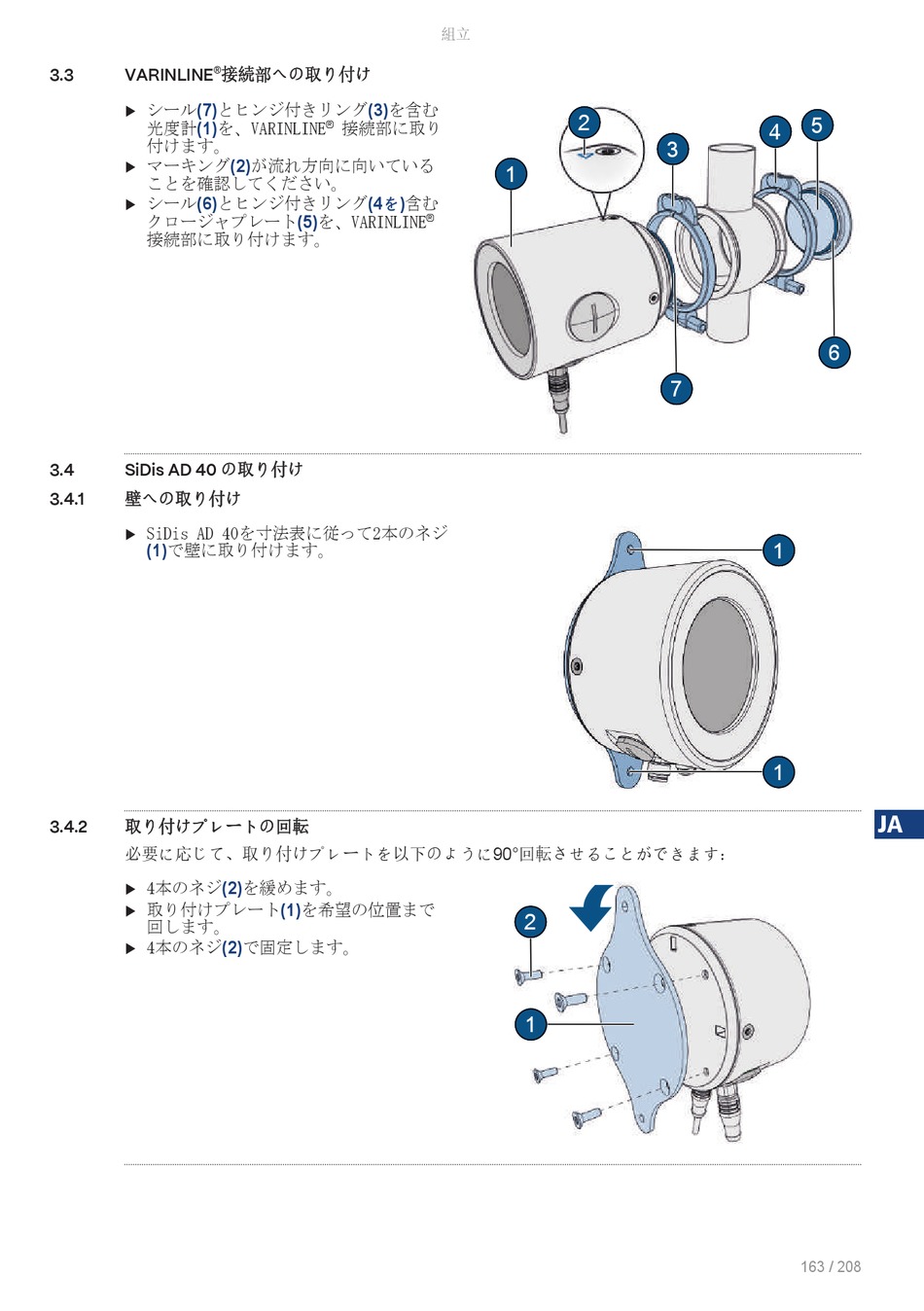 組立

3.3 VARINLINE®接続部への取り付け

▶ シール(7)とヒンジ付きリング(3)を含む光度計(1)を、VARINLINE® 接続部に取り付けます。
▶ マーキング(2)が流れ方向に向いていることを確認してください。
▶ シール(6)とヒンジ付きリング(4を)含むクロージャプレート(5)を、VARINLINE® 接続部に取り付けます。

2
3
4
5
1
6
7

3.4 SiDis AD 40 の取り付け

3.4.1 壁への取り付け

▶ SiDis AD 40を寸法表に従って2本のネジ(1)で壁に取り付けます。

1
1

3.4.2 取り付けプレートの回転

必要に応じて、取り付けプレートを以下のように90°回転させることができます:

▶ 4本のネジ(2)を緩めます。
▶ 取り付けプレート(1)を希望の位置まで回します。
▶ 4本のネジ(2)で固定します。

2
1

JA

163 / 208