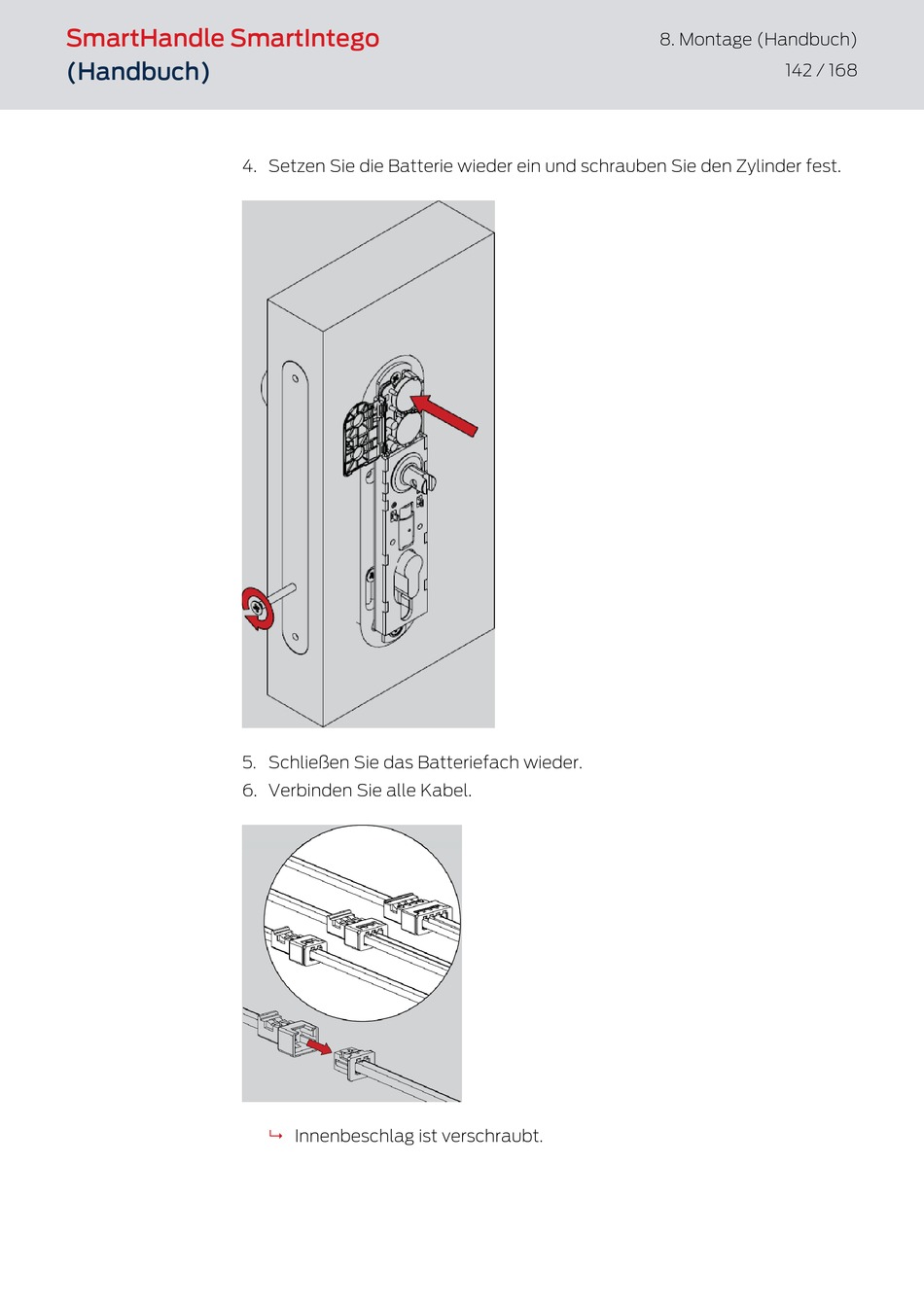 SmartHandle SmartIntego
(Handbuch)

8. Montage (Handbuch)
142 / 168

4. Setzen Sie die Batterie wieder ein und schrauben Sie den Zylinder fest.

5. Schließen Sie das Batteriefach wieder.
6. Verbinden Sie alle Kabel.

↳ Innenbeschlag ist verschraubt.