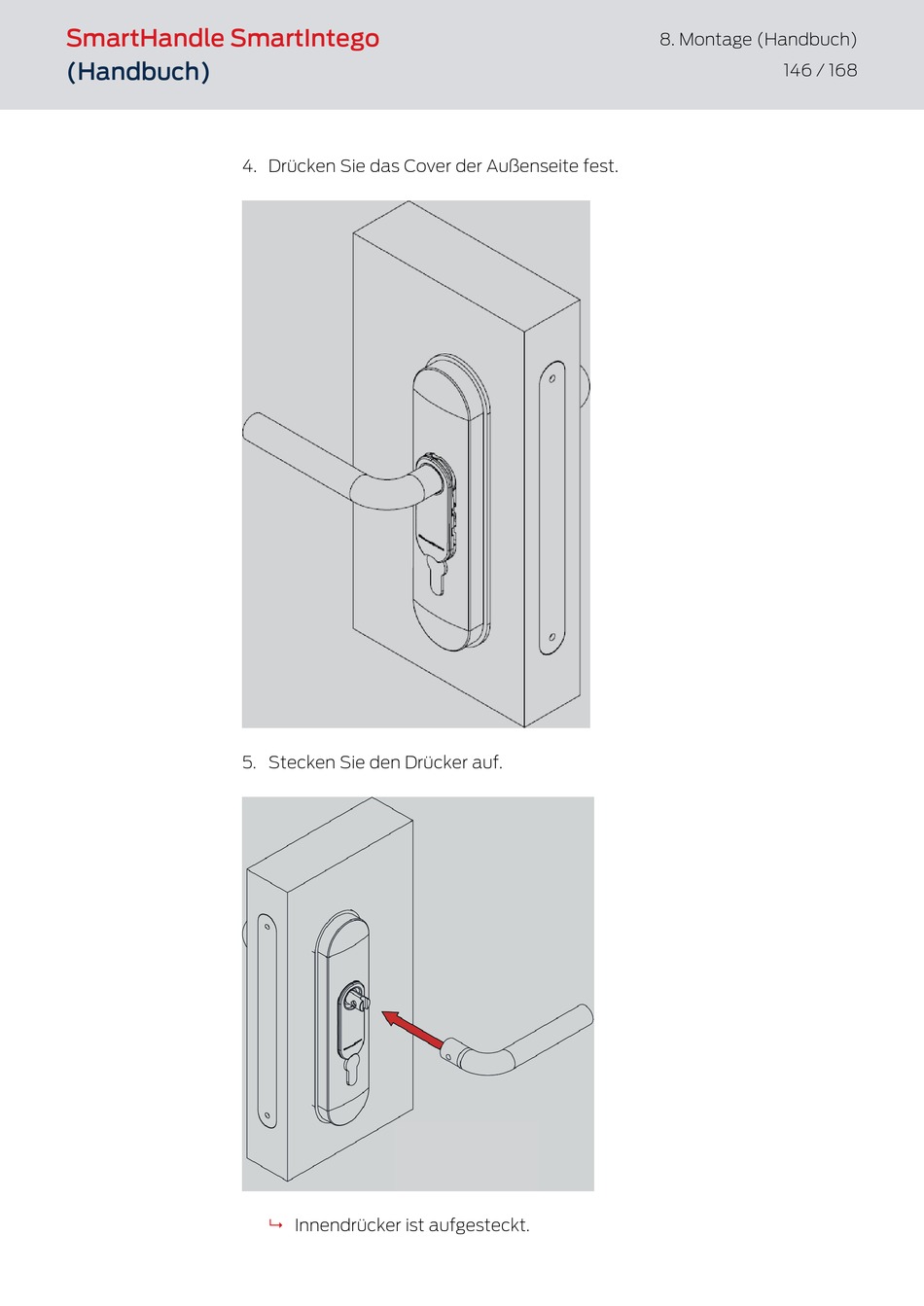 SmartHandle SmartIntego (Handbuch)

8. Montage (Handbuch)
146 / 168

4. Drücken Sie das Cover der Außenseite fest.

5. Stecken Sie den Drücker auf.

↳ Innendrücker ist aufgesteckt.