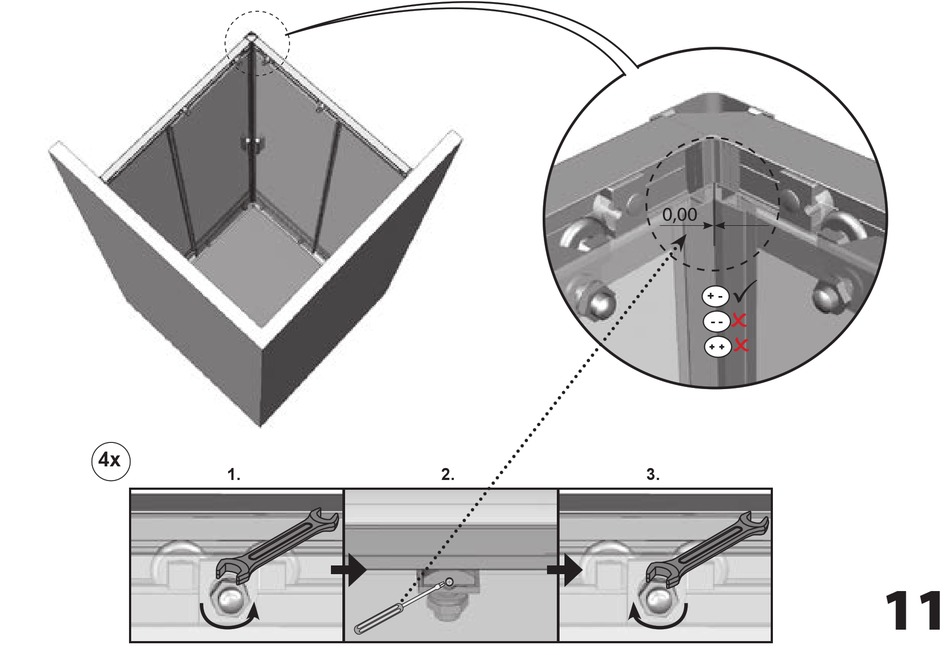 0,00

+ -
- -
+ +

4x

1.

2.

3.

11