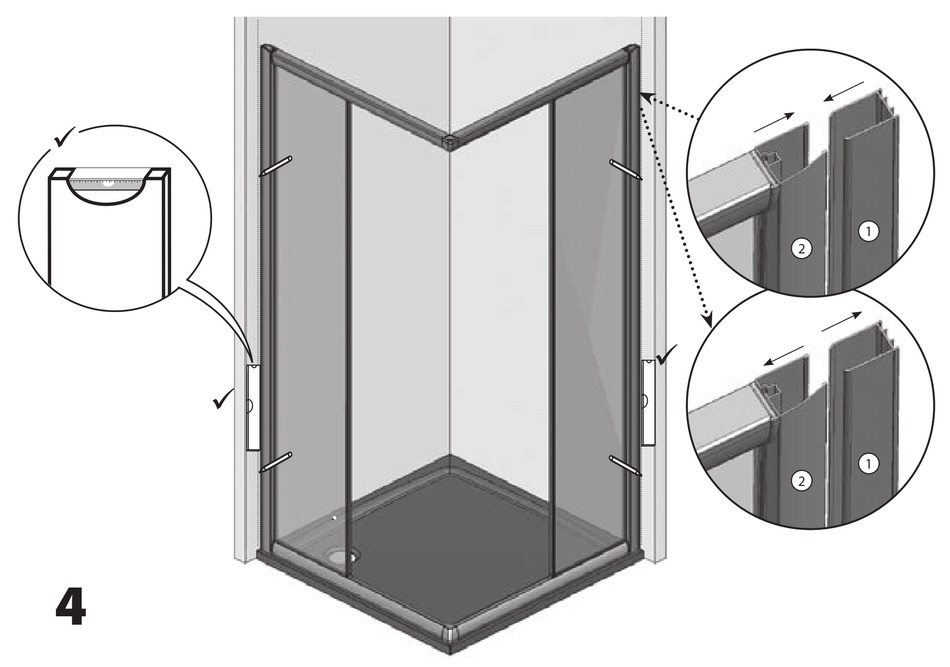 2
1
2
1
4