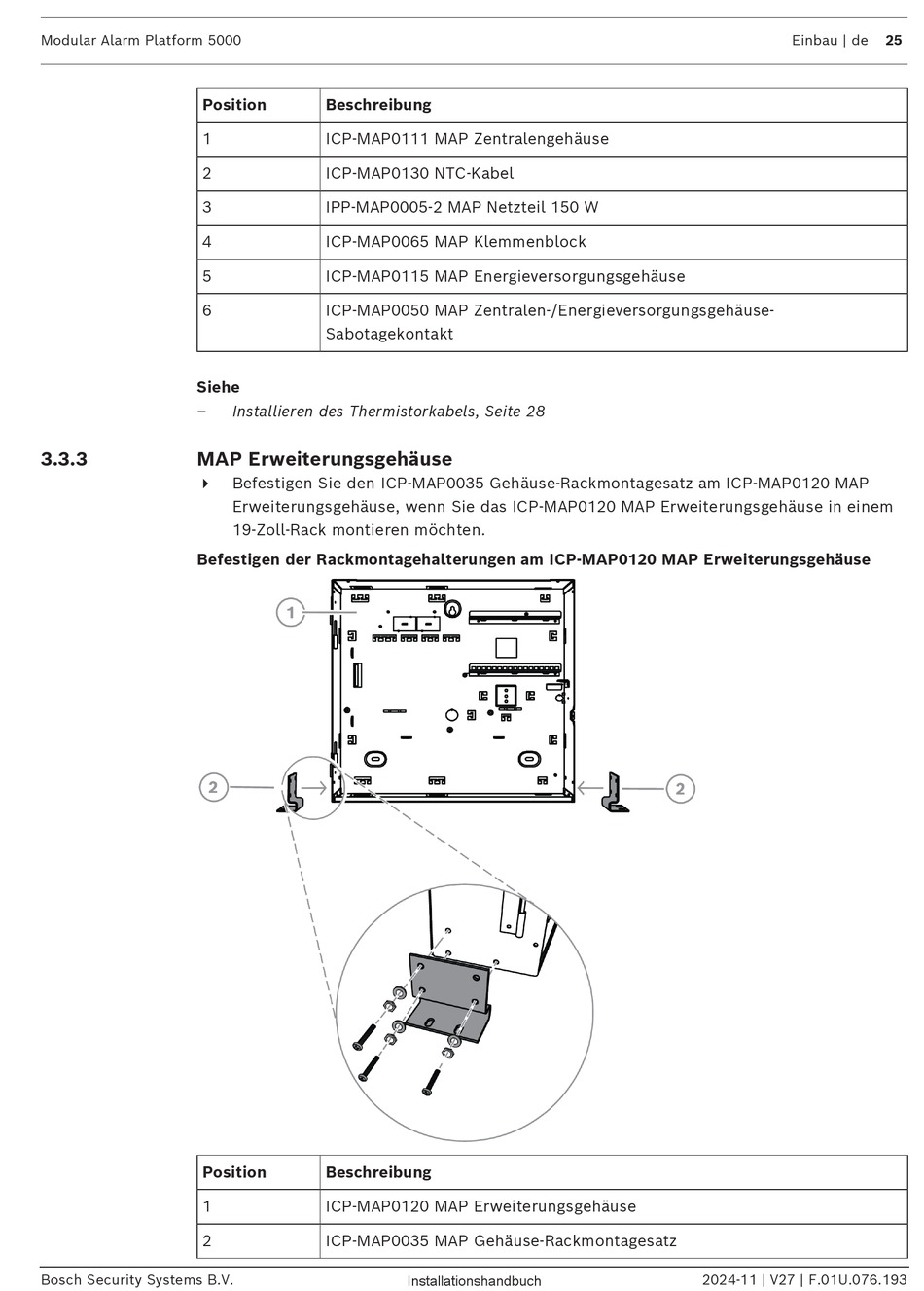 Modular Alarm Platform 5000

Einbau | de 25

| Position | Beschreibung |
|---|---|
| 1 | ICP-MAP0111 MAP Zentralengehäuse |
| 2 | ICP-MAP0130 NTC-Kabel |
| 3 | IPP-MAP0005-2 MAP Netzteil 150 W |
| 4 | ICP-MAP0065 MAP Klemmenblock |
| 5 | ICP-MAP0115 MAP Energieversorgungsgehäuse |
| 6 | ICP-MAP0050 MAP Zentralen-/Energieversorgungsgehäuse-Sabotagekontakt |

Siehe
– Installieren des Thermistorkabels, Seite 28

3.3.3 MAP Erweiterungsgehäuse

Befestigen Sie den ICP-MAP0035 Gehäuse-Rackmontagesatz am ICP-MAP0120 MAP Erweiterungsgehäuse, wenn Sie das ICP-MAP0120 MAP Erweiterungsgehäuse in einem 19-Zoll-Rack montieren möchten.

Befestigen der Rackmontagehalterungen am ICP-MAP0120 MAP Erweiterungsgehäuse

1

2

2

| Position | Beschreibung |
|---|---|
| 1 | ICP-MAP0120 MAP Erweiterungsgehäuse |
| 2 | ICP-MAP0035 MAP Gehäuse-Rackmontagesatz |

Bosch Security Systems B.V.

Installationshandbuch

2024-11 | V27 | F.01U.076.193