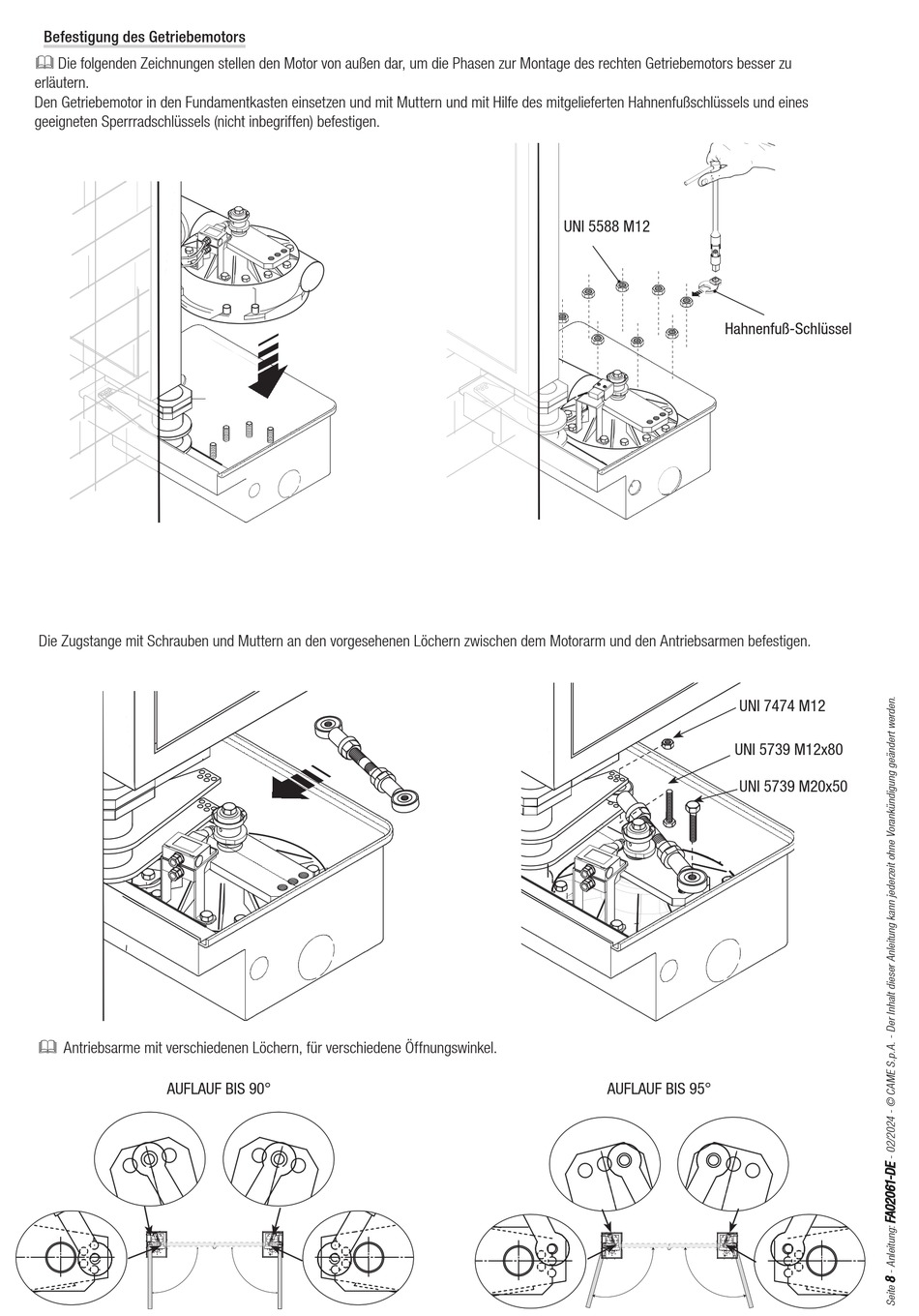 Befestigung des Getriebemotors

Die folgenden Zeichnungen stellen den Motor von außen dar, um die Phasen zur Montage des rechten Getriebemotors besser zu erläutern.
Den Getriebemotor in den Fundamentkasten einsetzen und mit Muttern und mit Hilfe des mitgelieferten Hahnenfußschlüssels und eines geeigneten Sperrradschlüssels (nicht inbegriffen) befestigen.

UNI 5588 M12

Hahnenfuß-Schlüssel

Die Zugstange mit Schrauben und Muttern an den vorgesehenen Löchern zwischen dem Motorarm und den Antriebsarmen befestigen.

UNI 7474 M12

UNI 5739 M12x80

UNI 5739 M20x50

Antriebsarme mit verschiedenen Löchern, für verschiedene Öffnungswinkel.

AUFLAUF BIS 90°

AUFLAUF BIS 95°

Seite 8 - Anleitung FA02061-DE - 02/2024 - © CAME S.p.A. - Der Inhalt dieser Anleitung kann jederzeit ohne Vorankündigung geändert werden.