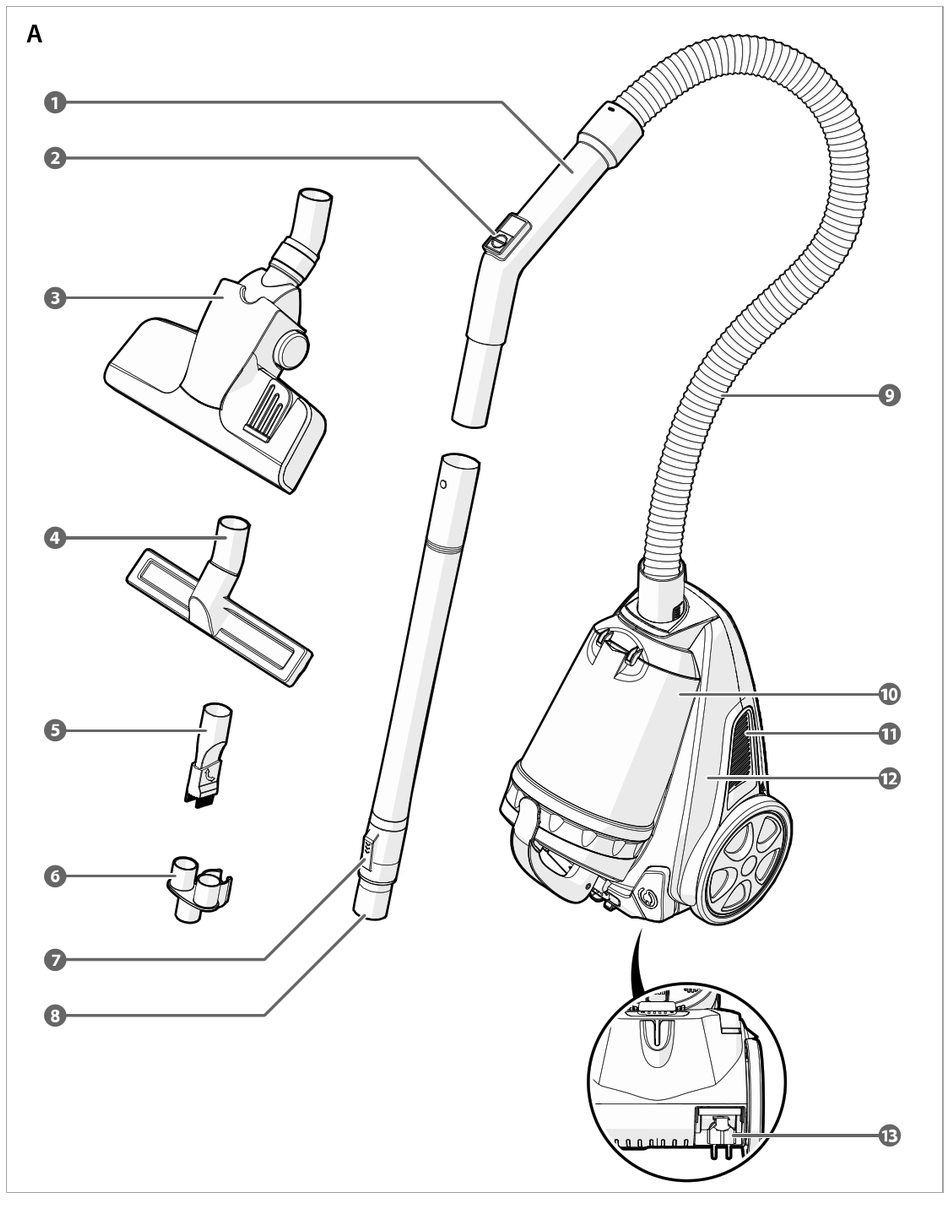 A

1
2
3
4
5
6
7
8
9
10
11
12
13