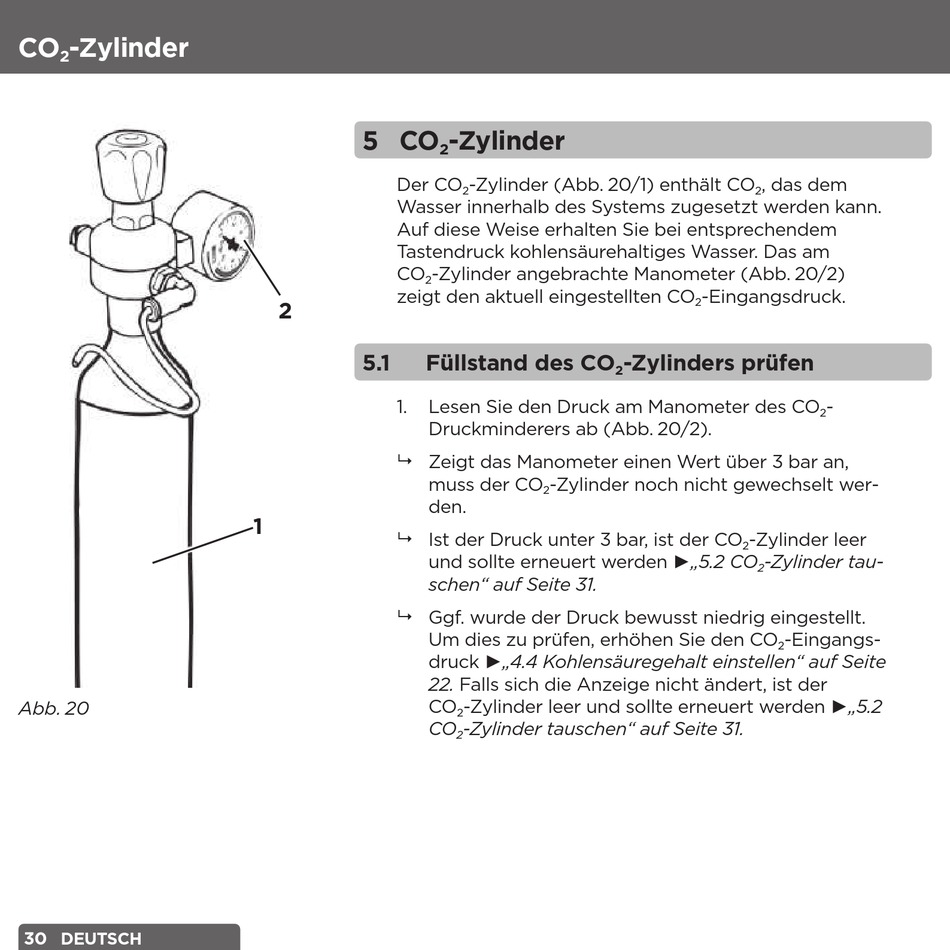 $CO_2$-Zylinder

2

1

Abb. 20

5 $CO_2$-Zylinder

Der $CO_2$-Zylinder (Abb. 20/1) enthält $CO_2$, das dem Wasser innerhalb des Systems zugesetzt werden kann. Auf diese Weise erhalten Sie bei entsprechendem Tastendruck kohlensäurehaltiges Wasser. Das am $CO_2$-Zylinder angebrachte Manometer (Abb. 20/2) zeigt den aktuell eingestellten $CO_2$-Eingangsdruck.

5.1 Füllstand des $CO_2$-Zylinders prüfen

1. Lesen Sie den Druck am Manometer des $CO_2$-Druckminderers ab (Abb. 20/2).

↳ Zeigt das Manometer einen Wert über 3 bar an, muss der $CO_2$-Zylinder noch nicht gewechselt werden.

↳ Ist der Druck unter 3 bar, ist der $CO_2$-Zylinder leer und sollte erneuert werden ►„5.2 $CO_2$-Zylinder tauschen“ auf Seite 31.

↳ Ggf. wurde der Druck bewusst niedrig eingestellt. Um dies zu prüfen, erhöhen Sie den $CO_2$-Eingangsdruck ►„4.4 Kohlensäuregehalt einstellen“ auf Seite 22. Falls sich die Anzeige nicht ändert, ist der $CO_2$-Zylinder leer und sollte erneuert werden ►„5.2 $CO_2$-Zylinder tauschen“ auf Seite 31.

30 DEUTSCH