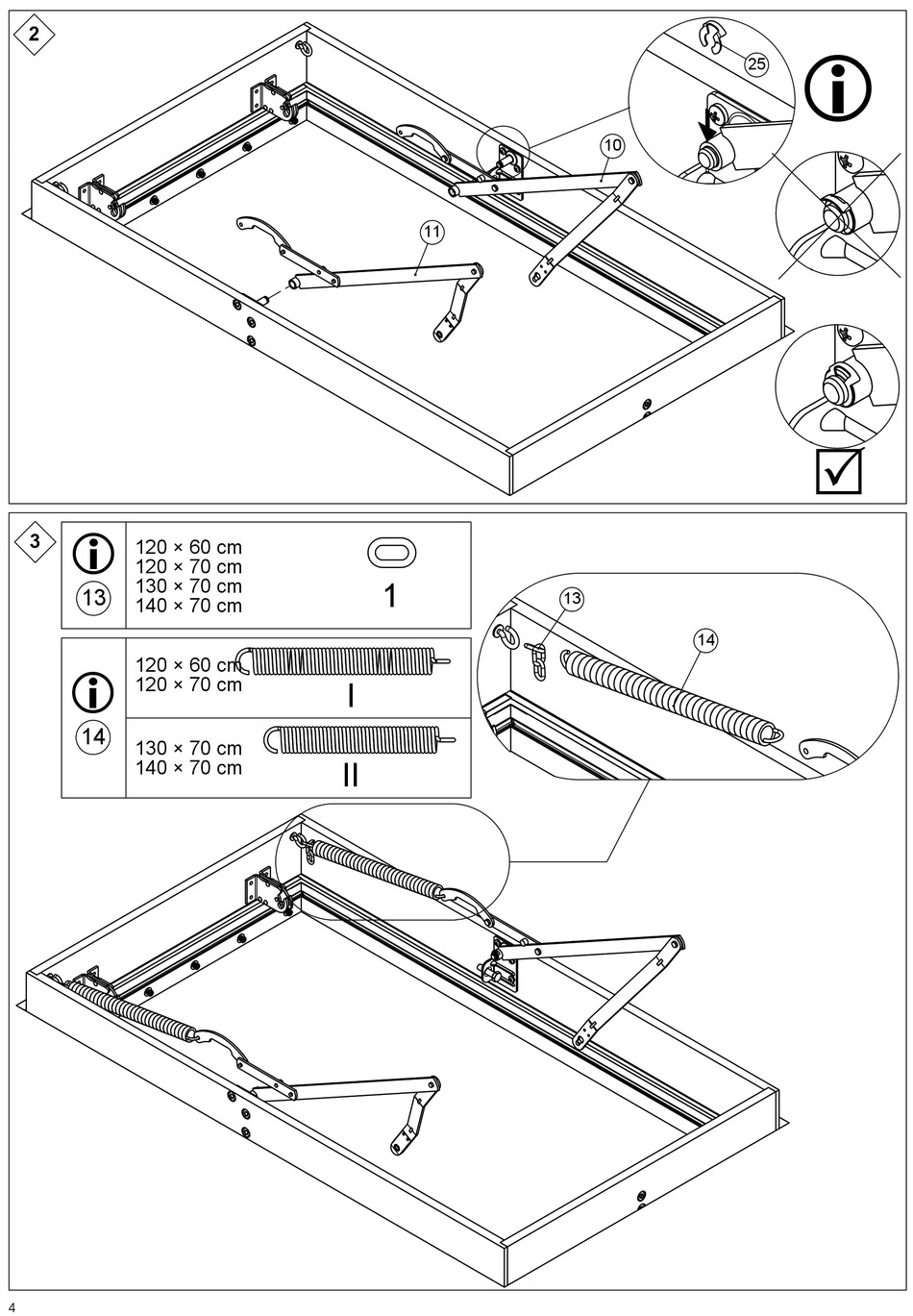 2

25

10

11

3

13

120 × 60 cm
120 × 70 cm
130 × 70 cm
140 × 70 cm

1

14

120 × 60 cm
120 × 70 cm

I

130 × 70 cm
140 × 70 cm

II

13

14

4