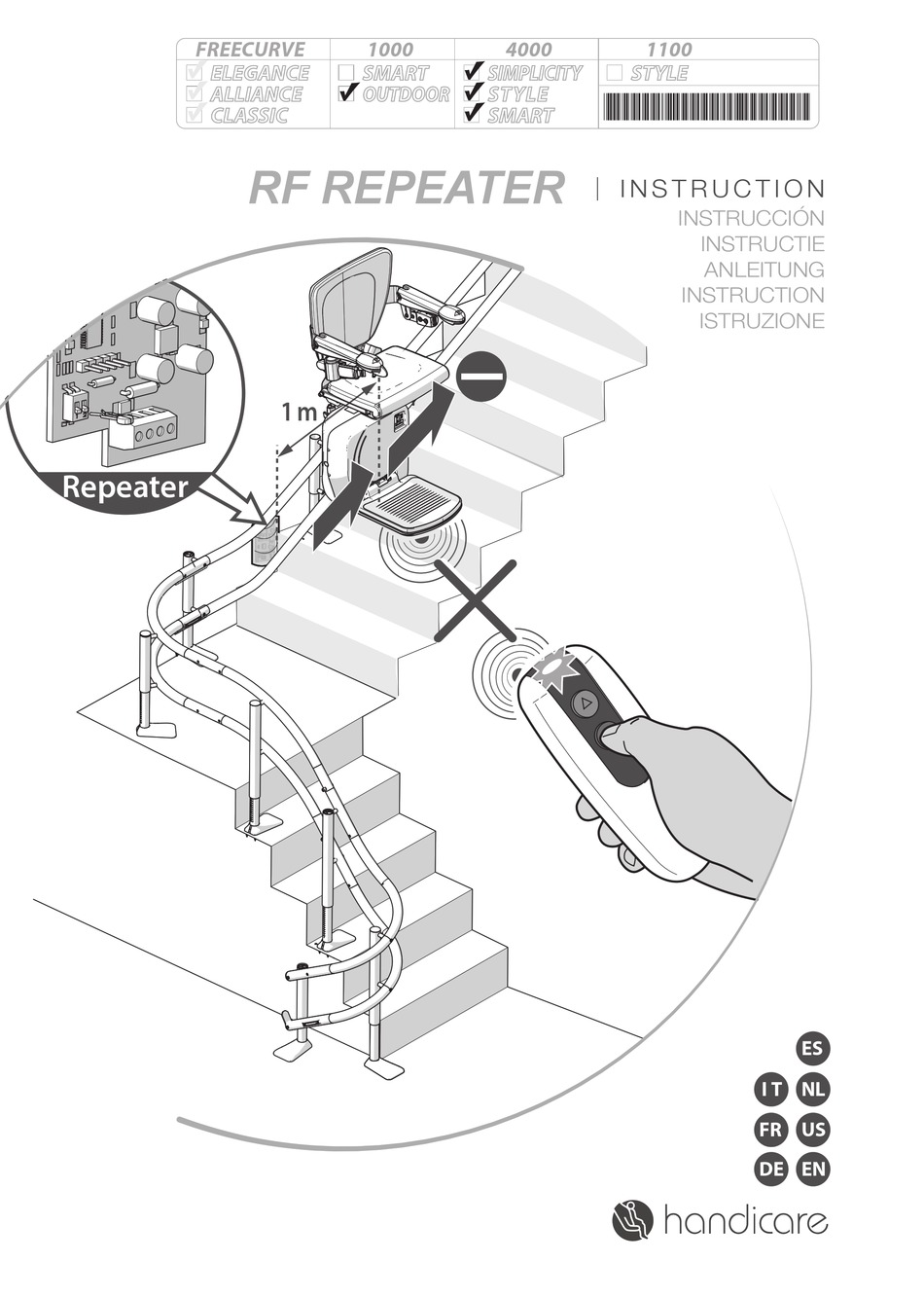 | FREECURVE | 1000 | 4000 | 1100 |
|---|---|---|---|
| ☑ ELEGANCE ☑ ALLIANCE ☑ CLASSIC | ☐ SMART ☑ OUTDOOR | ☑ SIMPLICITY ☑ STYLE ☑ SMART | ☐ STYLE |

RF REPEATER | INSTRUCTION
INSTRUCCIÓN
INSTRUCTIE
ANLEITUNG
INSTRUCTION
ISTRUZIONE

1 m

Repeater

ES
IT NL
FR US
DE EN

handicare