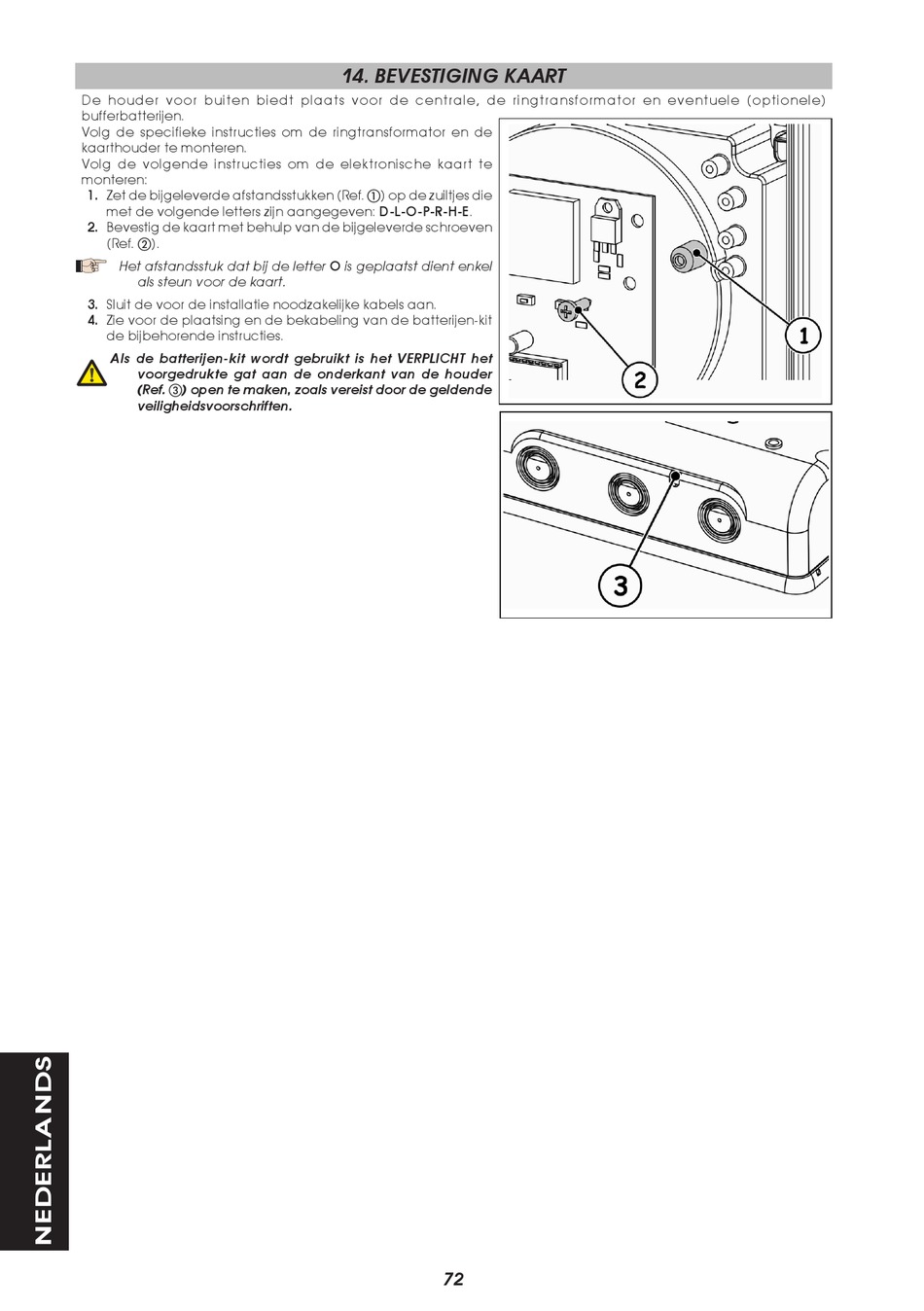 14. BEVESTIGING KAART

De houder voor buiten biedt plaats voor de centrale, de ringtransformator en eventuele (optionele) bufferbatterijen.
Volg de specifieke instructies om de ringtransformator en de kaarthouder te monteren.
Volg de volgende instructies om de elektronische kaart te monteren:

1. Zet de bijgeleverde afstandsstukken (Ref. ①) op de zuiltjes die met de volgende letters zijn aangegeven: D-L-O-P-R-H-E.
2. Bevestig de kaart met behulp van de bijgeleverde schroeven (Ref. ②).

Het afstandsstuk dat bij de letter O is geplaatst dient enkel als steun voor de kaart.

3. Sluit de voor de installatie noodzakelijke kabels aan.
4. Zie voor de plaatsing en de bekabeling van de batterijen-kit de bijbehorende instructies.

Als de batterijen-kit wordt gebruikt is het VERPLICHT het voorgedrukte gat aan de onderkant van de houder (Ref. ③) open te maken, zoals vereist door de geldende veiligheidsvoorschriften.

1

2

3

NEDERLANDS

72