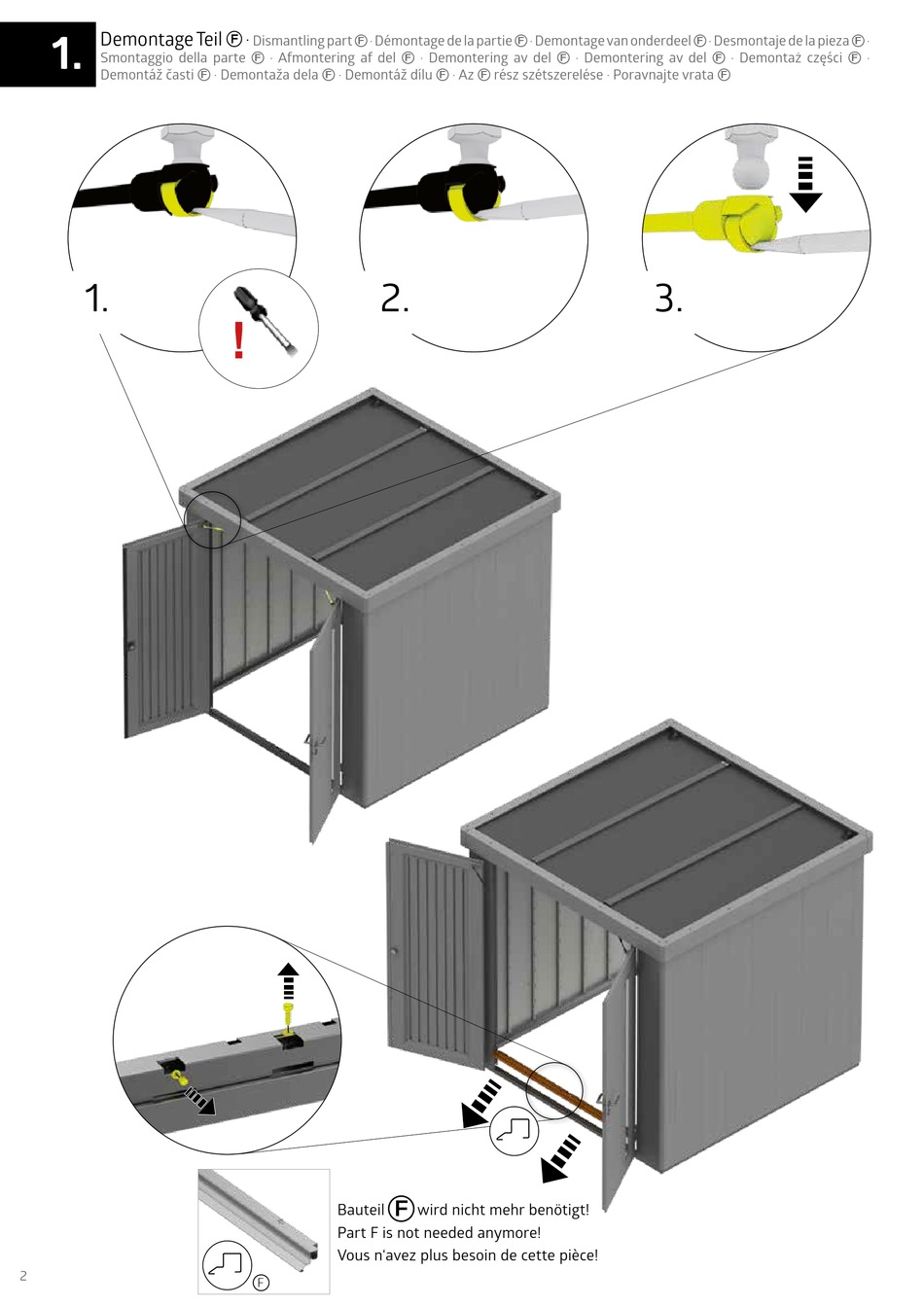 1.

Demontage Teil Ⓕ · Dismantling part Ⓕ · Démontage de la partie Ⓕ · Demontage van onderdeel Ⓕ · Desmontaje de la pieza Ⓕ · Smontaggio della parte Ⓕ · Afmontering af del Ⓕ · Demontering av del Ⓕ · Demontering av del Ⓕ · Demontaż części Ⓕ · Demontáž časti Ⓕ · Demontaža dela Ⓕ · Demontáž dílu Ⓕ · Az Ⓕ rész szétszerelése · Poravnajte vrata Ⓕ

1.

!

2.

3.

Bauteil Ⓕ wird nicht mehr benötigt!
Part F is not needed anymore!
Vous n'avez plus besoin de cette pièce!

Ⓕ

2