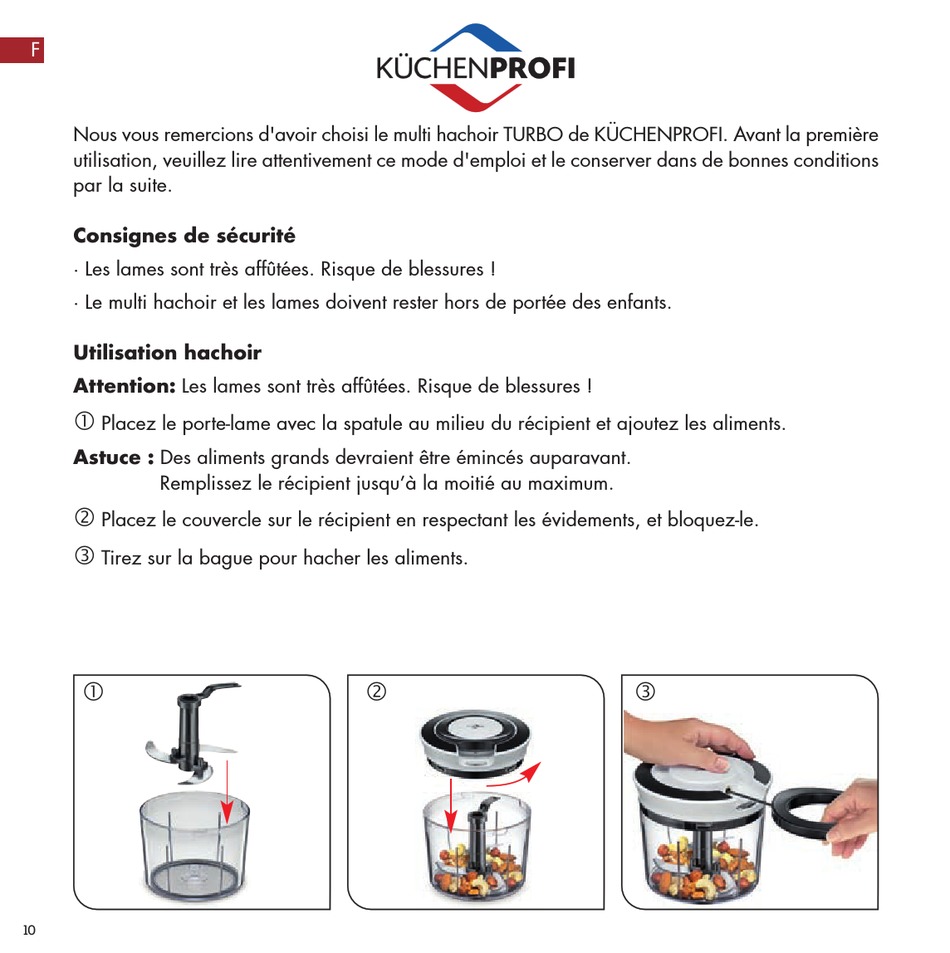 F

KÜCHENPROFI

Nous vous remercions d'avoir choisi le multi hachoir TURBO de KÜCHENPROFI. Avant la première utilisation, veuillez lire attentivement ce mode d'emploi et le conserver dans de bonnes conditions par la suite.

Consignes de sécurité
· Les lames sont très affûtées. Risque de blessures !
· Le multi hachoir et les lames doivent rester hors de portée des enfants.

Utilisation hachoir
Attention: Les lames sont très affûtées. Risque de blessures !
① Placez le porte-lame avec la spatule au milieu du récipient et ajoutez les aliments.
Astuce : Des aliments grands devraient être émincés auparavant.
Remplissez le récipient jusqu'à la moitié au maximum.
② Placez le couvercle sur le récipient en respectant les évidements, et bloquez-le.
③ Tirez sur la bague pour hacher les aliments.

①

②

③

10