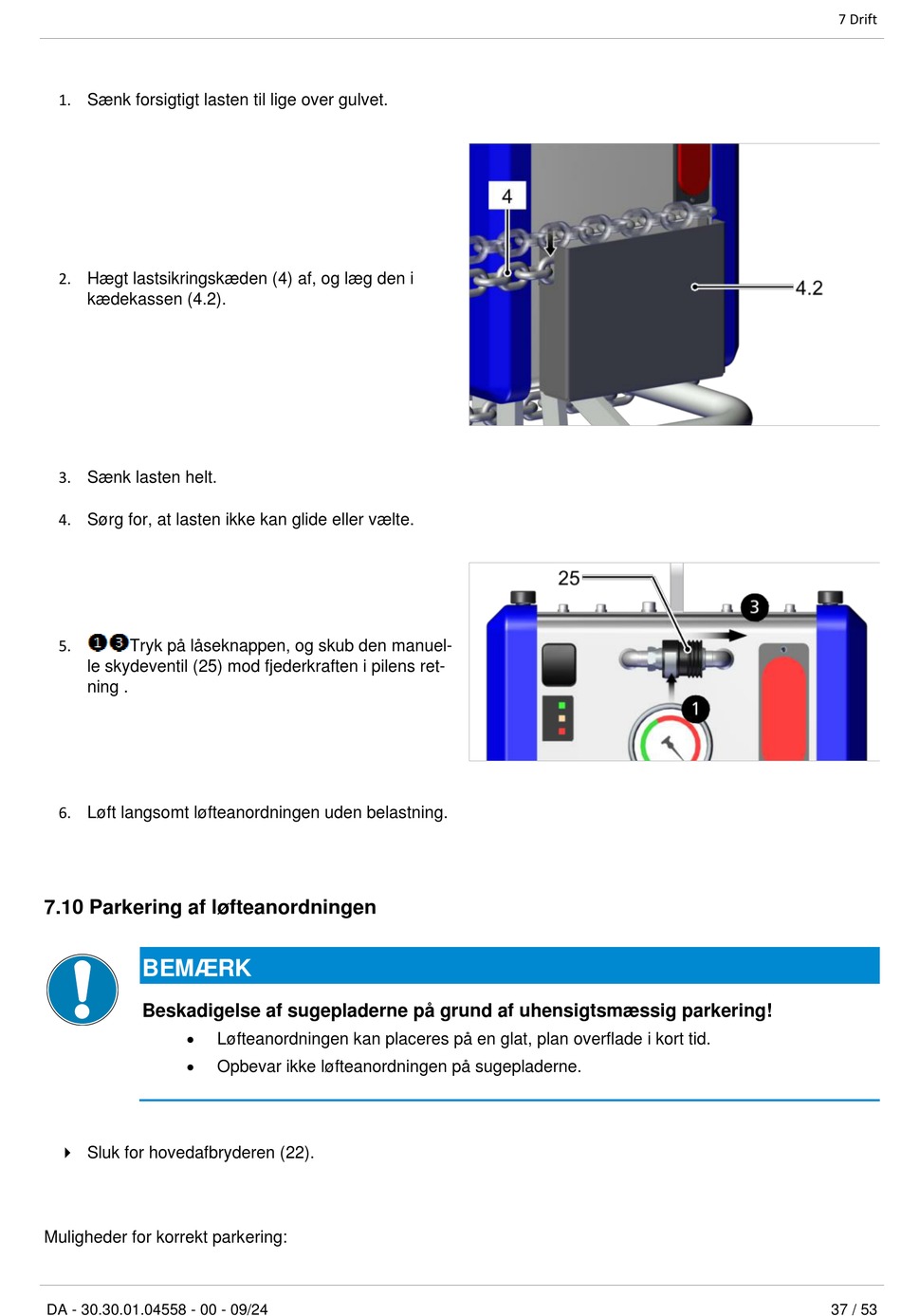 7 Drift

1. Sænk forsigtigt lasten til lige over gulvet.

2. Hægt lastsikringskæden (4) af, og læg den i kædekassen (4.2).

4

4.2

3. Sænk lasten helt.

4. Sørg for, at lasten ikke kan glide eller vælte.

5. ❶❸Tryk på låseknappen, og skub den manuelle skydeventil (25) mod fjederkraften i pilens retning .

25

3

1

6. Løft langsomt løfteanordningen uden belastning.

7.10 Parkering af løfteanordningen

BEMÆRK

Beskadigelse af sugepladerne på grund af uhensigtsmæssig parkering!

• Løfteanordningen kan placeres på en glat, plan overflade i kort tid.

• Opbevar ikke løfteanordningen på sugepladerne.

Sluk for hovedafbryderen (22).

Muligheder for korrekt parkering:

DA - 30.30.01.04558 - 00 - 09/24

37 / 53