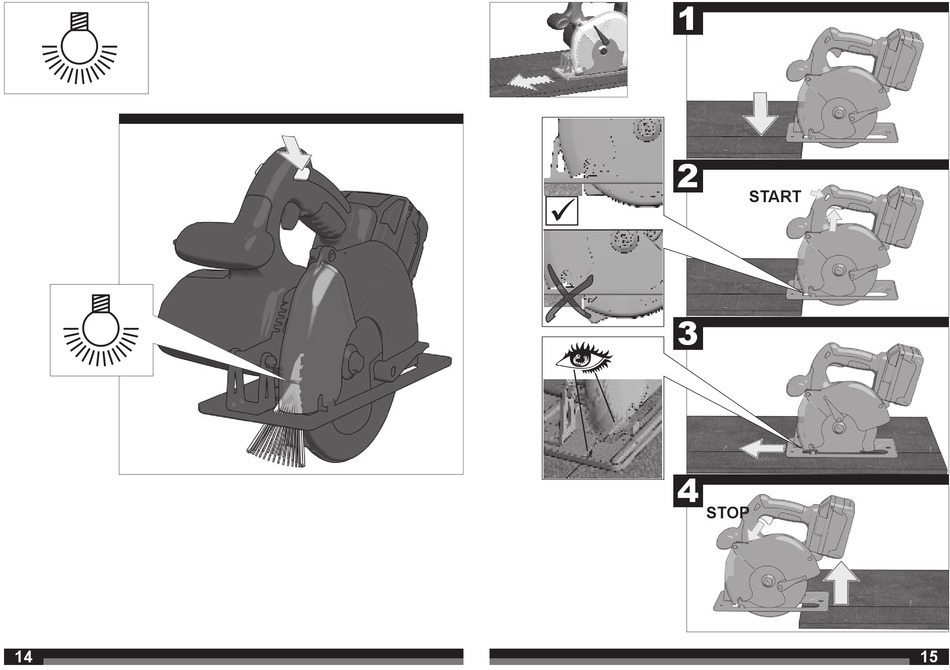 1

2

START

3

4

STOP

14

15