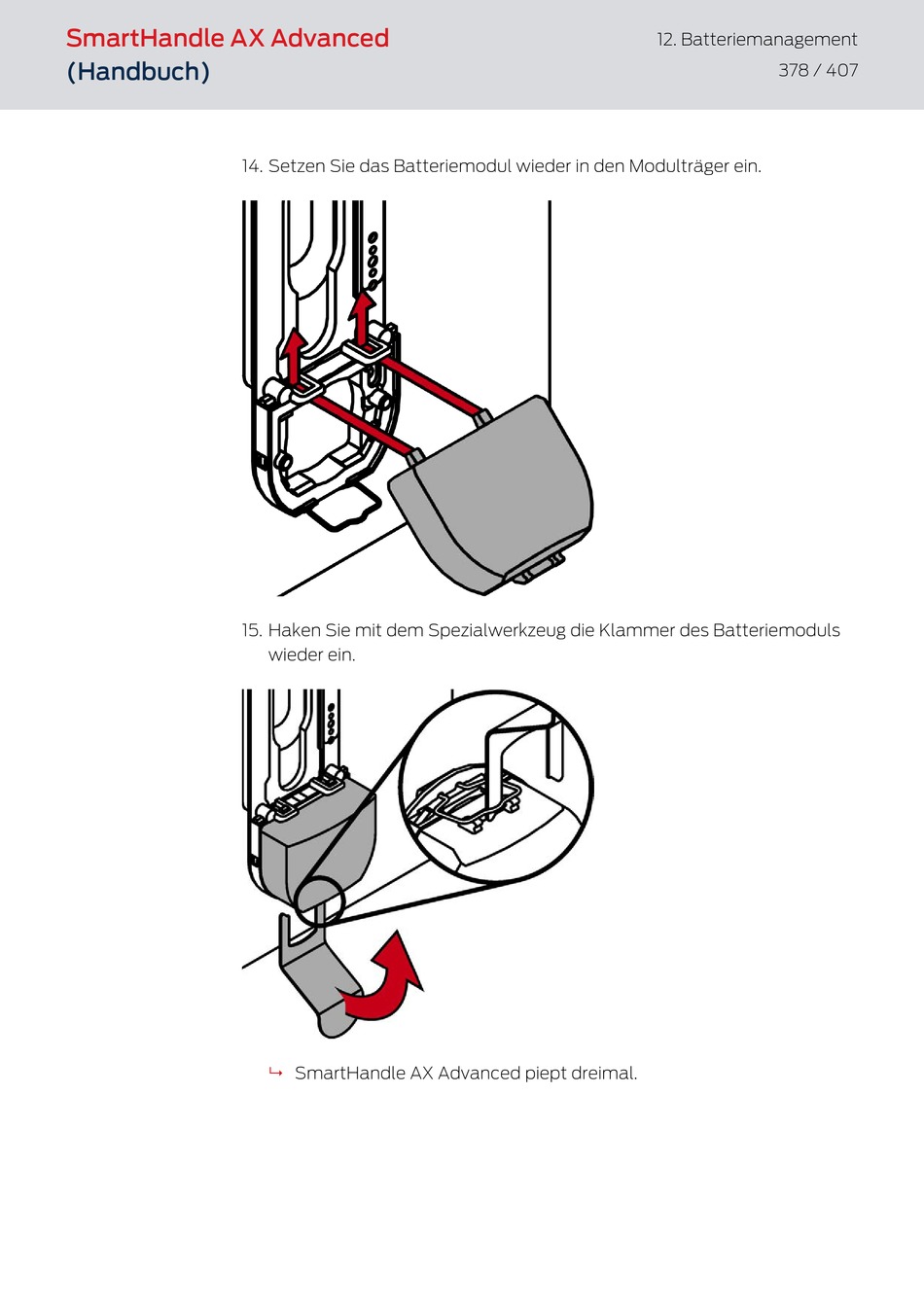 SmartHandle AX Advanced
(Handbuch)

12. Batteriemanagement
378 / 407

14. Setzen Sie das Batteriemodul wieder in den Modulträger ein.

15. Haken Sie mit dem Spezialwerkzeug die Klammer des Batteriemoduls wieder ein.

↳ SmartHandle AX Advanced piept dreimal.