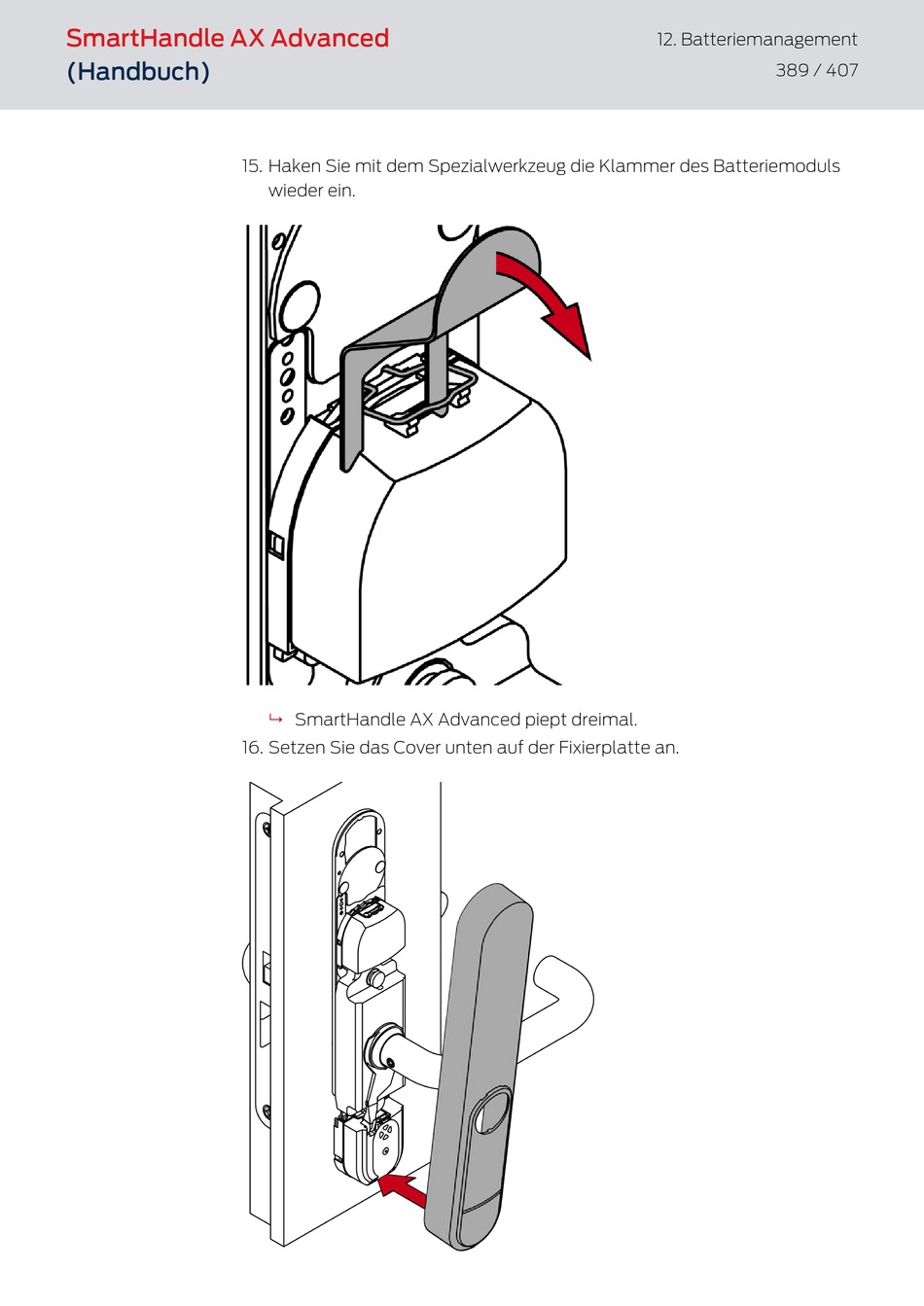 SmartHandle AX Advanced
(Handbuch)

12. Batteriemanagement
389 / 407

15. Haken Sie mit dem Spezialwerkzeug die Klammer des Batteriemoduls wieder ein.

↳ SmartHandle AX Advanced piept dreimal.

16. Setzen Sie das Cover unten auf der Fixierplatte an.