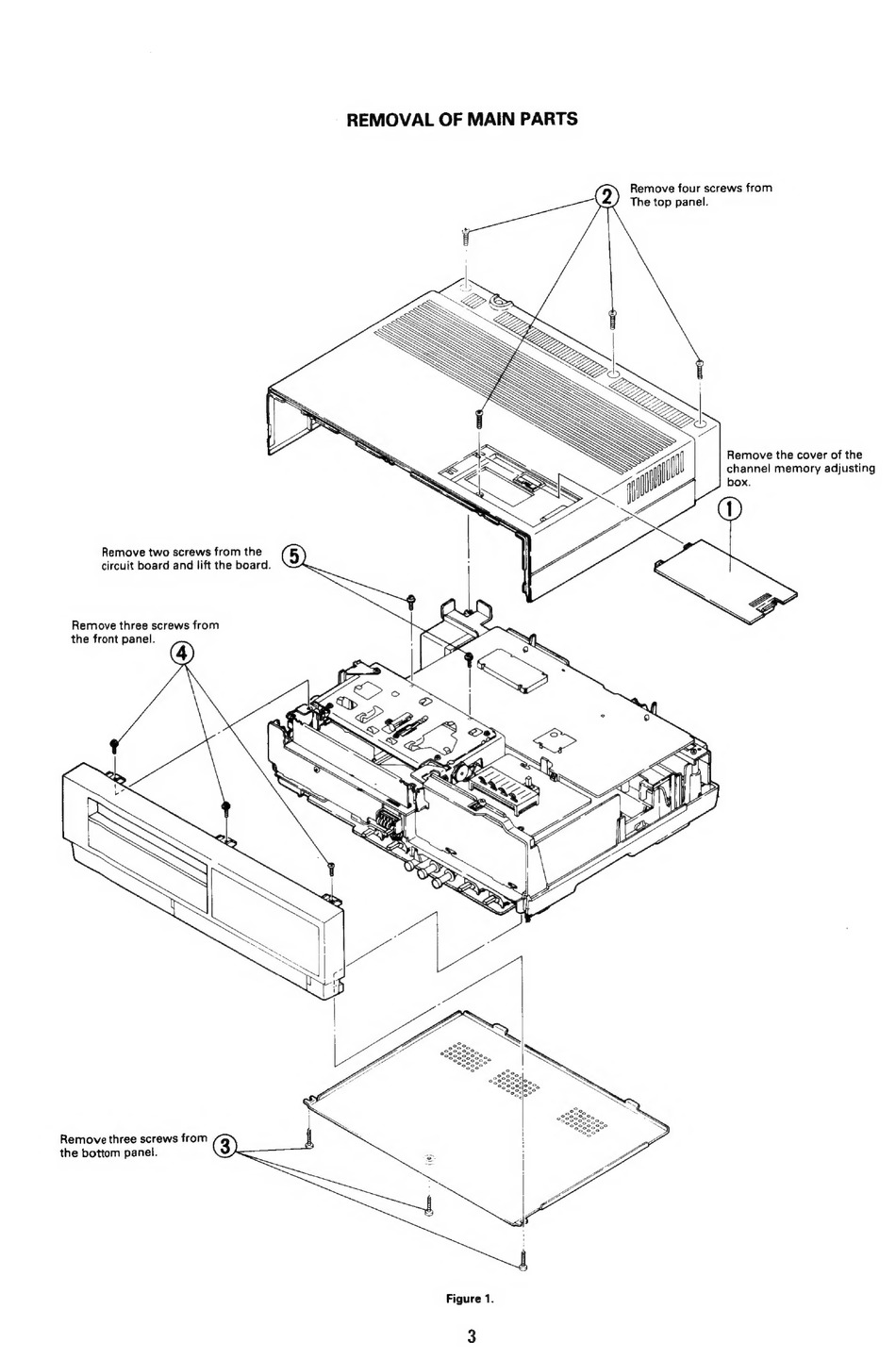 REMOVAL OF MAIN PARTS

② Remove four screws from The top panel.

Remove the cover of the channel memory adjusting box.

①

Remove two screws from the circuit board and lift the board. ⑤

Remove three screws from the front panel.

④

Remove three screws from the bottom panel. ③

Figure 1.

3