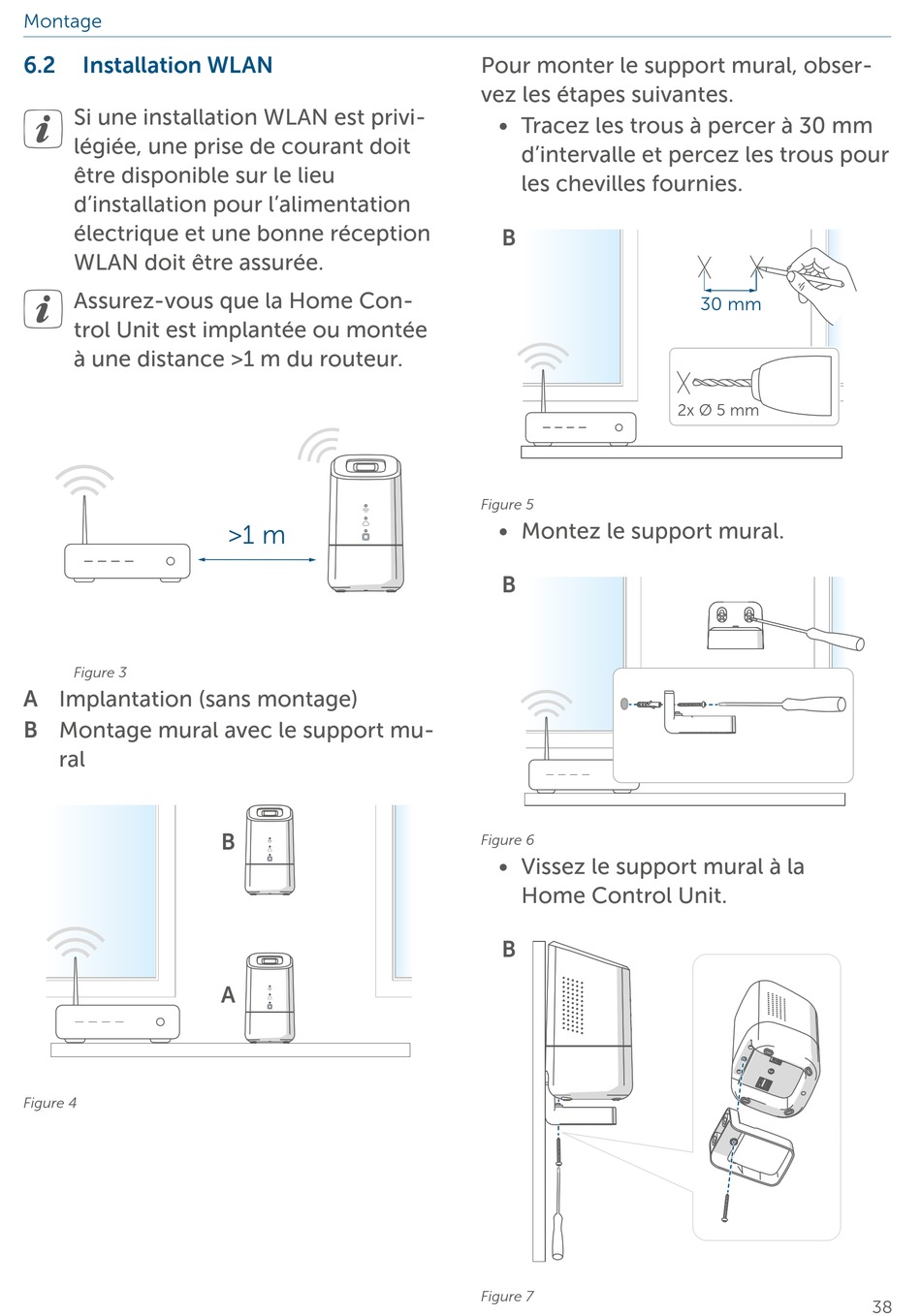 Montage

6.2 Installation WLAN

Si une installation WLAN est privilégiée, une prise de courant doit être disponible sur le lieu d'installation pour l'alimentation électrique et une bonne réception WLAN doit être assurée.

Assurez-vous que la Home Control Unit est implantée ou montée à une distance >1 m du routeur.

>1 m

Figure 3

A Implantation (sans montage)
B Montage mural avec le support mural

B

A

Figure 4

Pour monter le support mural, observez les étapes suivantes.

• Tracez les trous à percer à 30 mm d'intervalle et percez les trous pour les chevilles fournies.

B

30 mm

2x Ø 5 mm

Figure 5

• Montez le support mural.

B

Figure 6

• Vissez le support mural à la Home Control Unit.

B

Figure 7

38