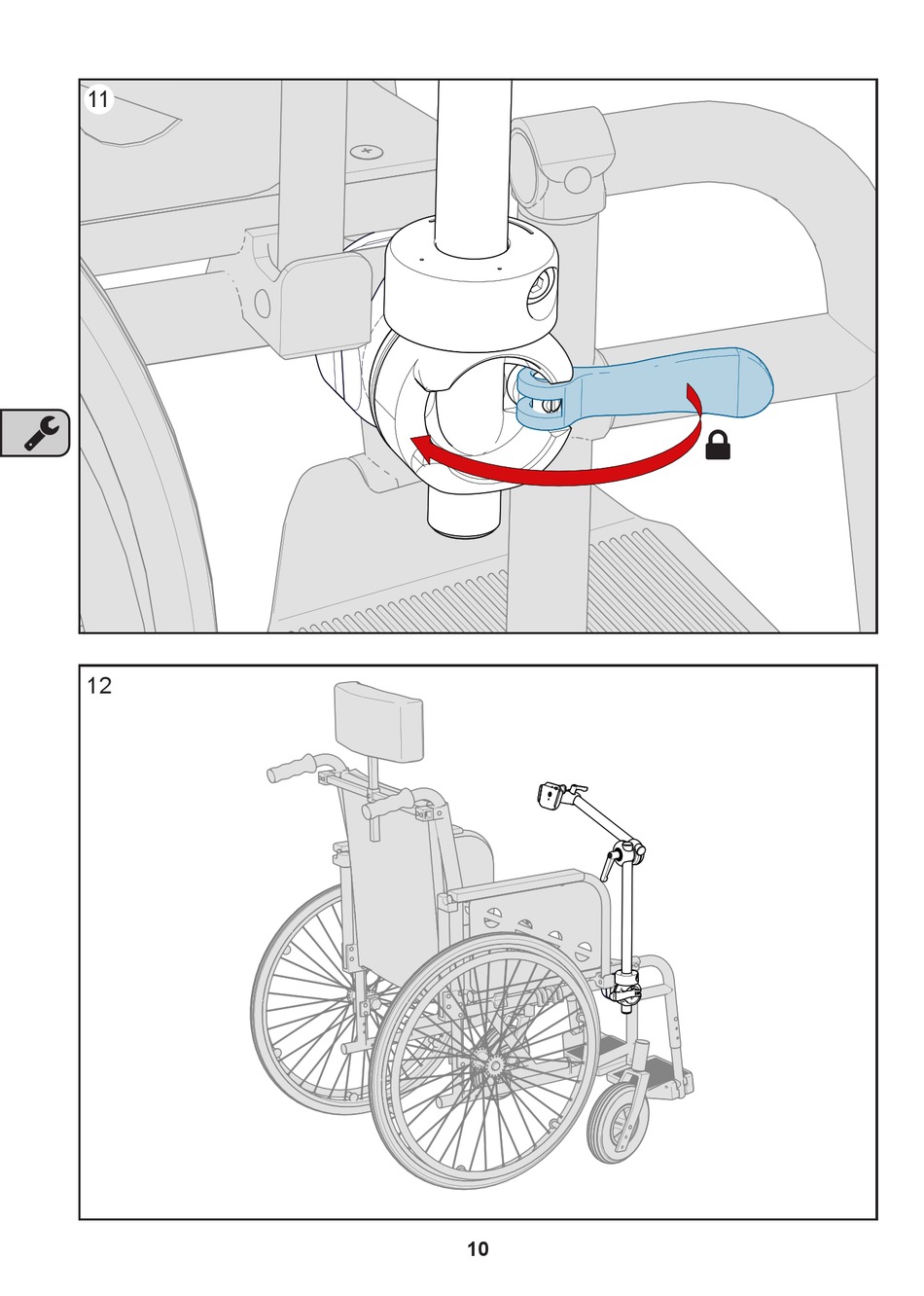 11

12

10