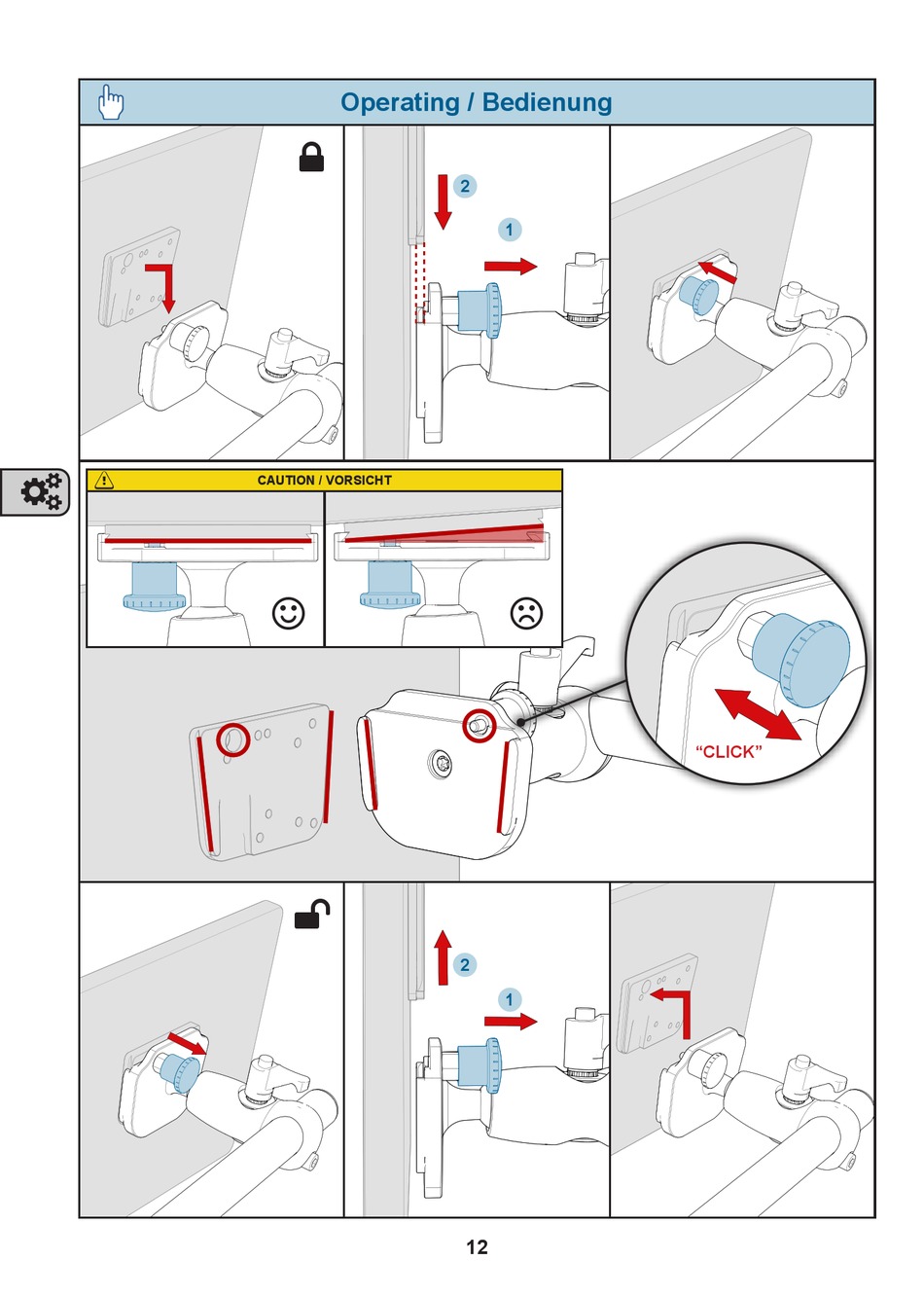 Operating / Bedienung

2

1

CAUTION / VORSICHT

"CLICK"

2

1

12