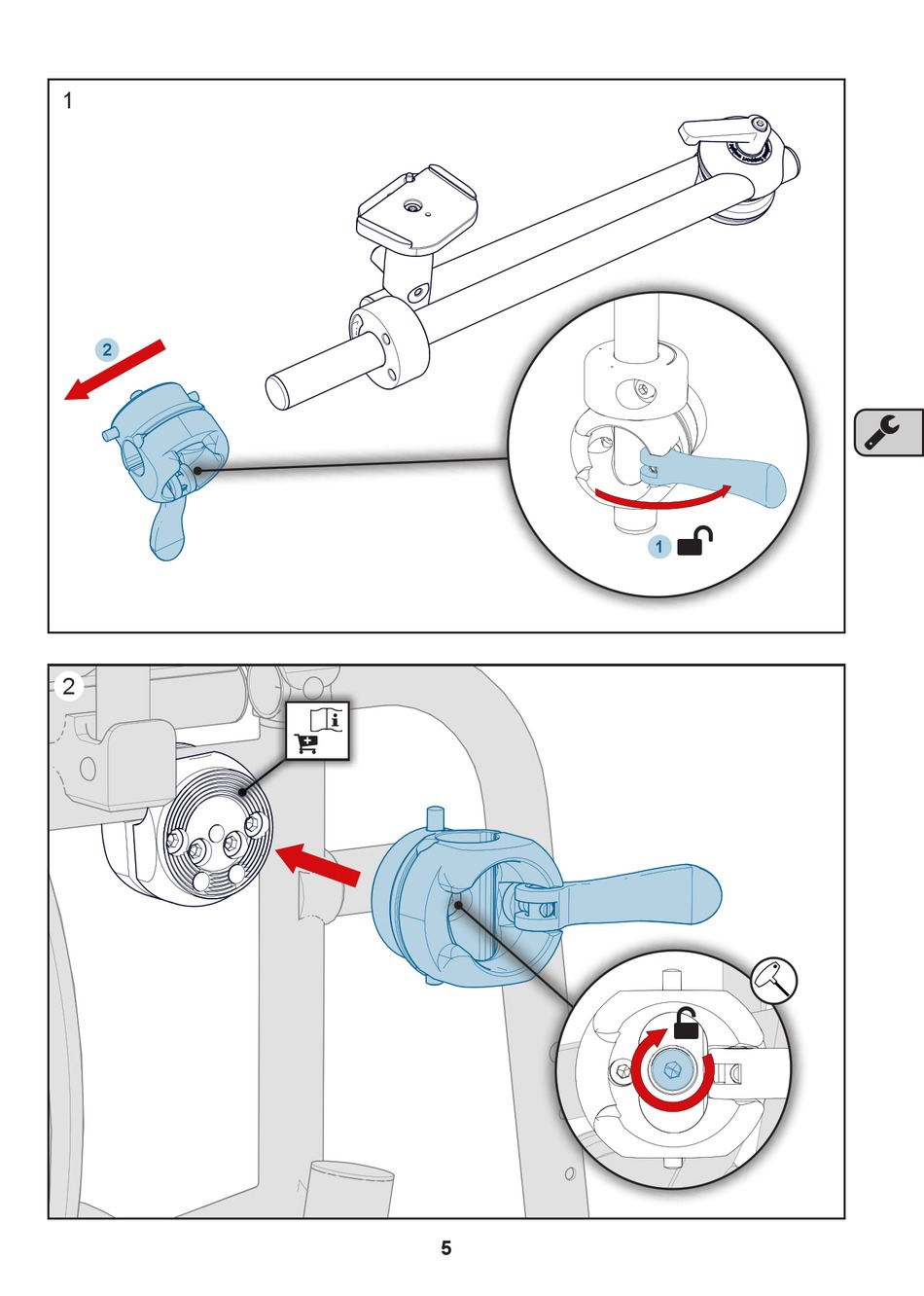 1

2

1

2

5