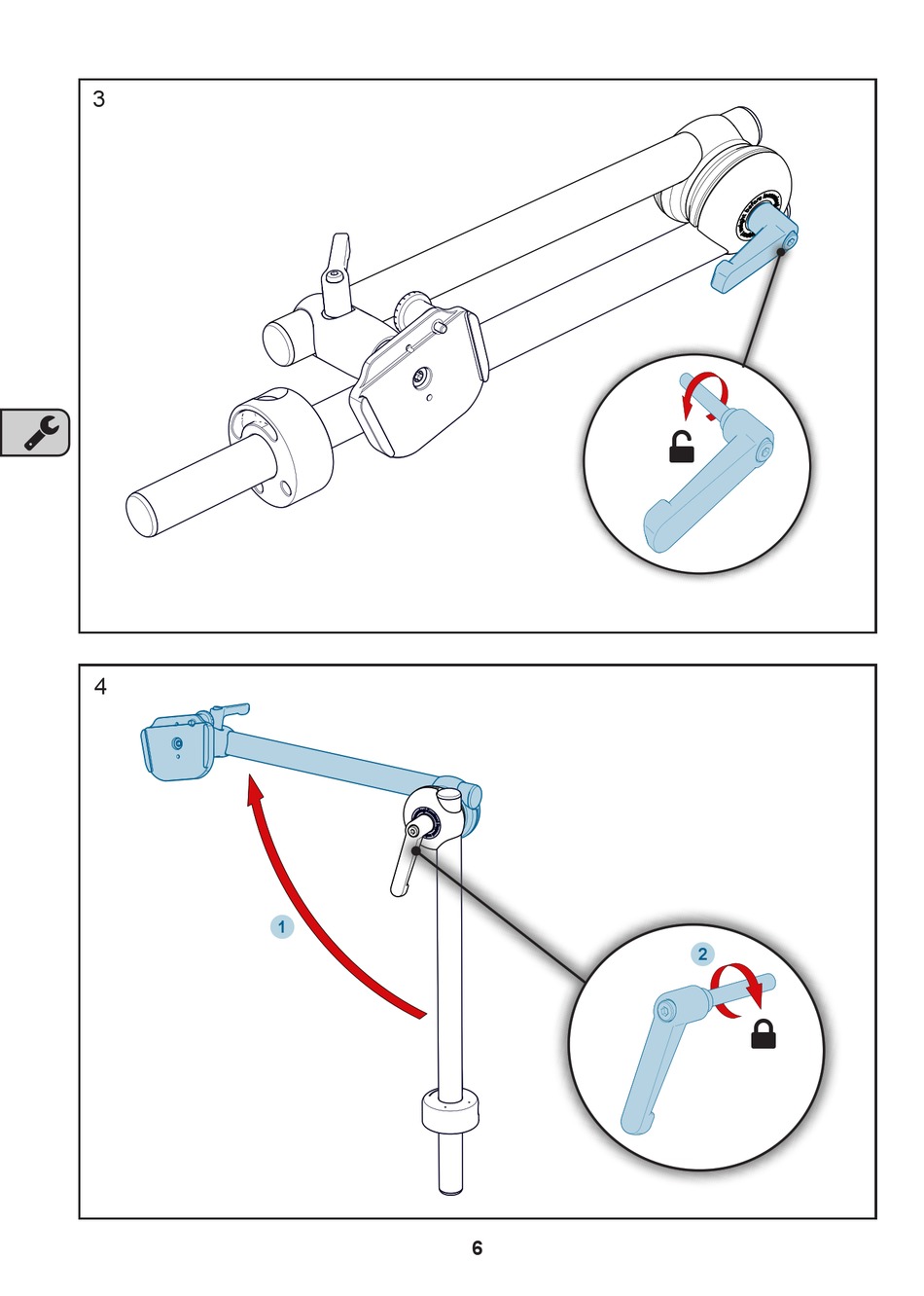 3

4

1

2

6