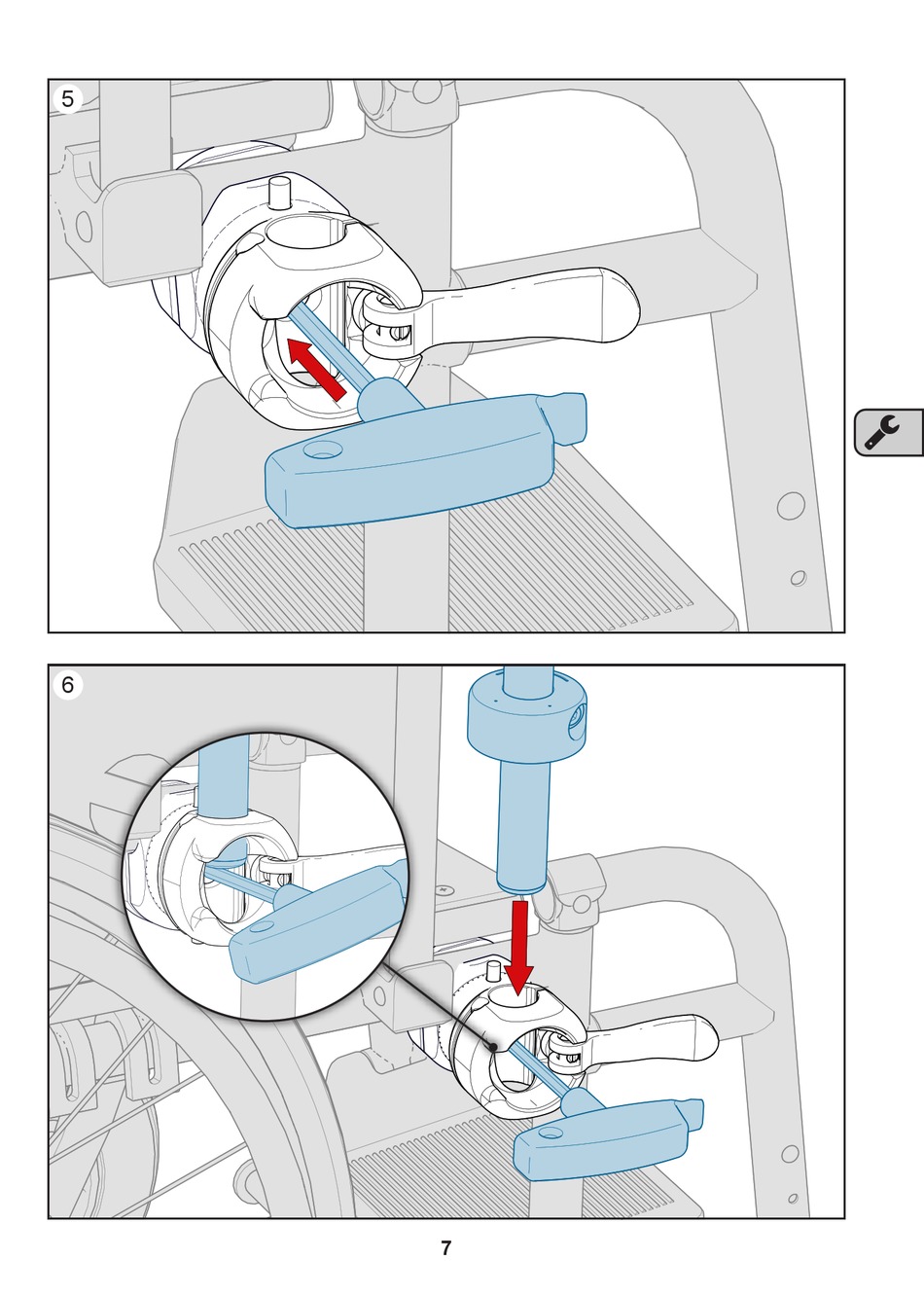 5

6

7