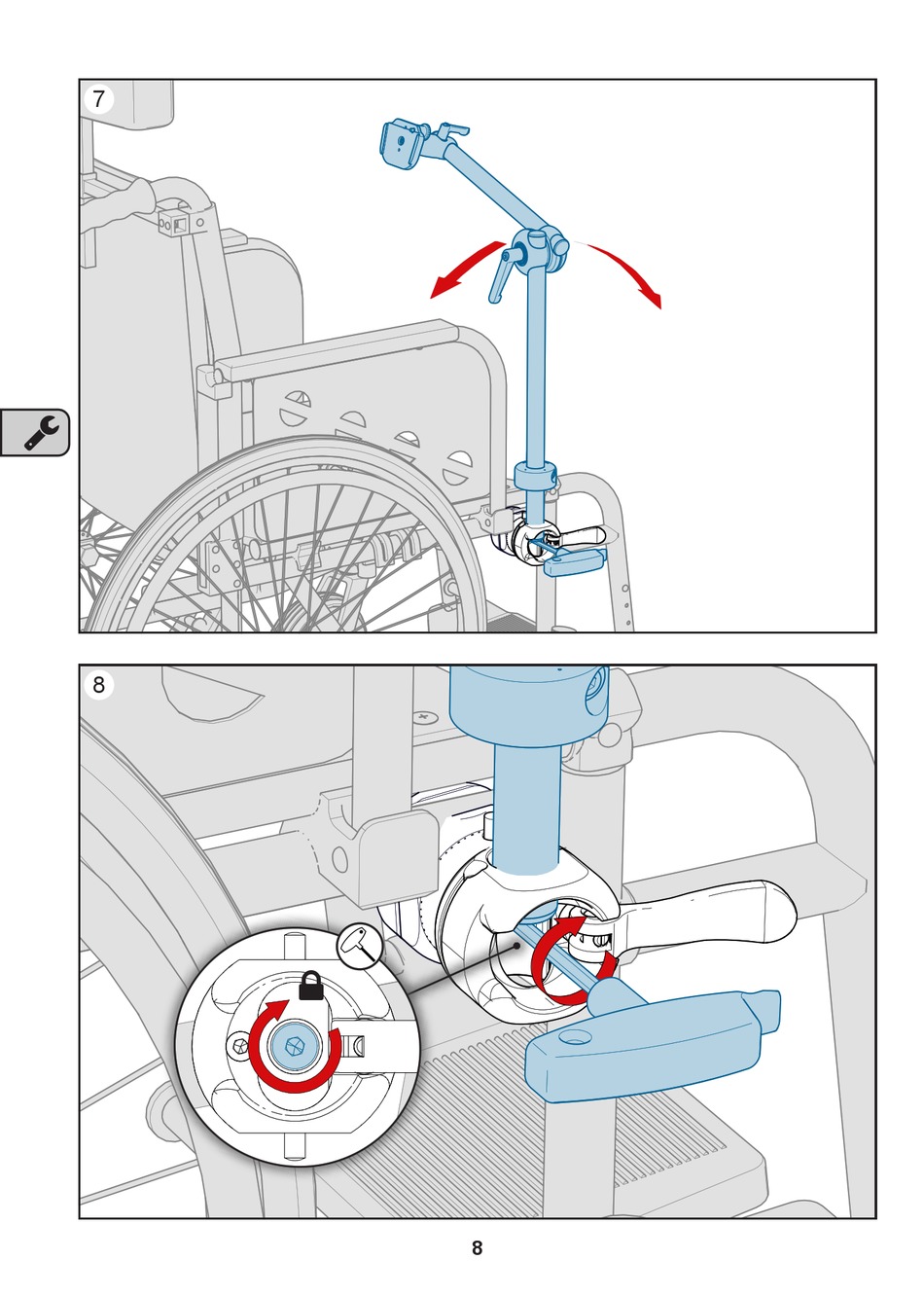 7

8

8