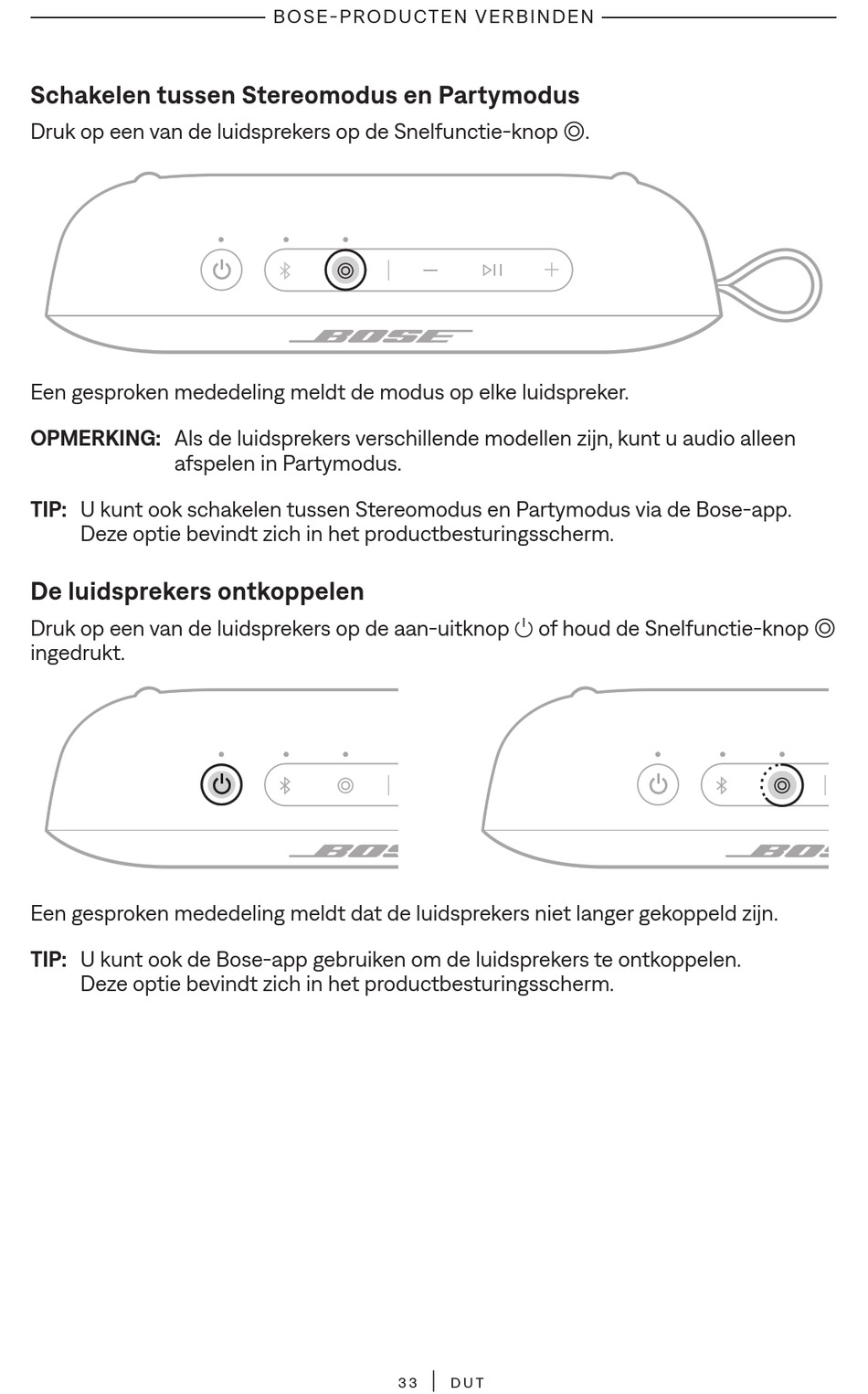 BOSE-PRODUCTEN VERBINDEN

Schakelen tussen Stereomodus en Partymodus

Druk op een van de luidsprekers op de Snelfunctie-knop ◎.

BOSE

Een gesproken mededeling meldt de modus op elke luidspreker.

OPMERKING: Als de luidsprekers verschillende modellen zijn, kunt u audio alleen afspelen in Partymodus.

TIP: U kunt ook schakelen tussen Stereomodus en Partymodus via de Bose-app. Deze optie bevindt zich in het productbesturingsscherm.

De luidsprekers ontkoppelen

Druk op een van de luidsprekers op de aan-uitknop ⏻ of houd de Snelfunctie-knop ◎ ingedrukt.

Een gesproken mededeling meldt dat de luidsprekers niet langer gekoppeld zijn.

TIP: U kunt ook de Bose-app gebruiken om de luidsprekers te ontkoppelen. Deze optie bevindt zich in het productbesturingsscherm.

33 | DUT