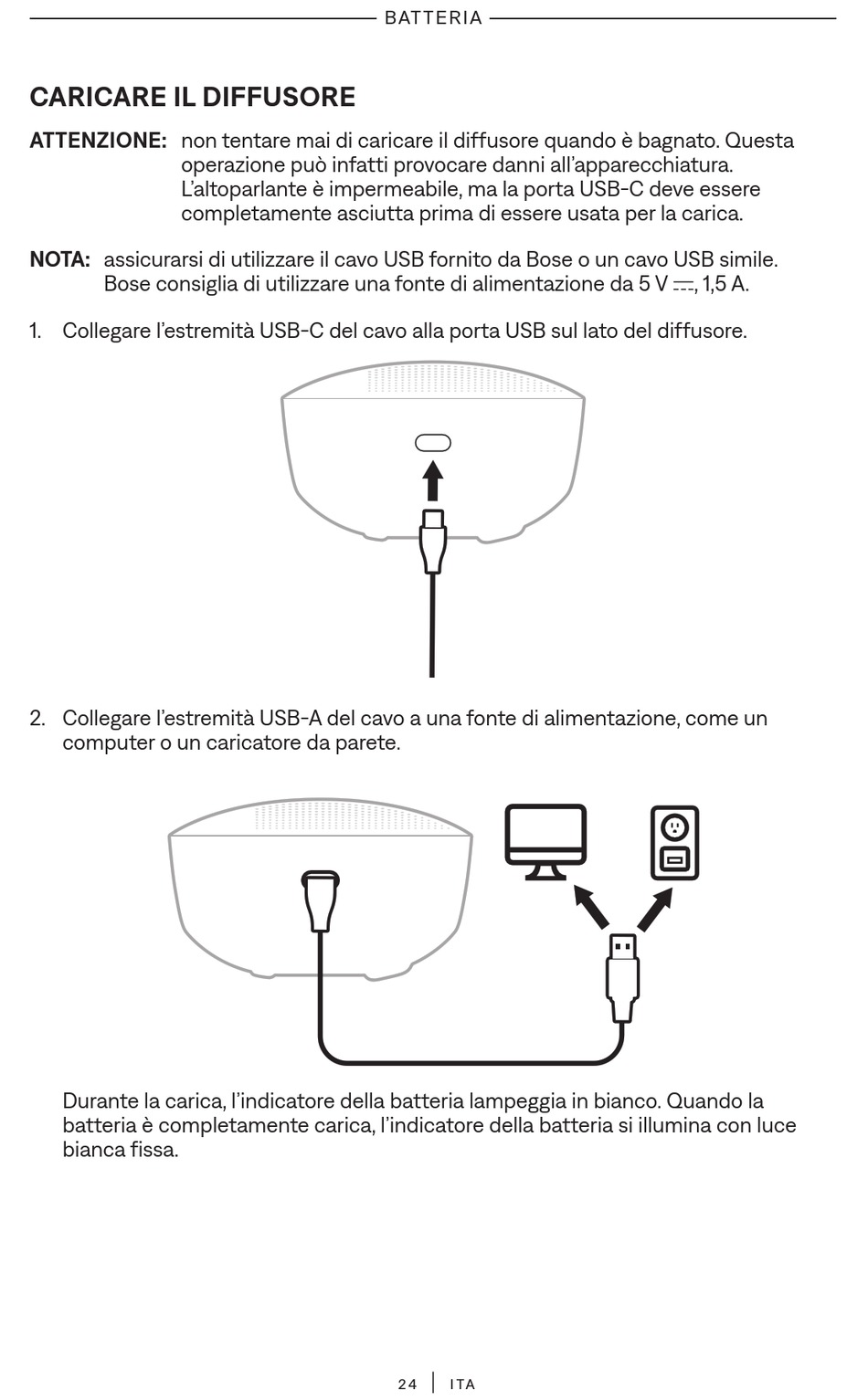 BATTERIA

CARICARE IL DIFFUSORE

ATTENZIONE: non tentare mai di caricare il diffusore quando è bagnato. Questa operazione può infatti provocare danni all'apparecchiatura. L'altoparlante è impermeabile, ma la porta USB-C deve essere completamente asciutta prima di essere usata per la carica.

NOTA: assicurarsi di utilizzare il cavo USB fornito da Bose o un cavo USB simile. Bose consiglia di utilizzare una fonte di alimentazione da 5 V ⎓, 1,5 A.

1. Collegare l'estremità USB-C del cavo alla porta USB sul lato del diffusore.

2. Collegare l'estremità USB-A del cavo a una fonte di alimentazione, come un computer o un caricatore da parete.

Durante la carica, l'indicatore della batteria lampeggia in bianco. Quando la batteria è completamente carica, l'indicatore della batteria si illumina con luce bianca fissa.

24 | ITA