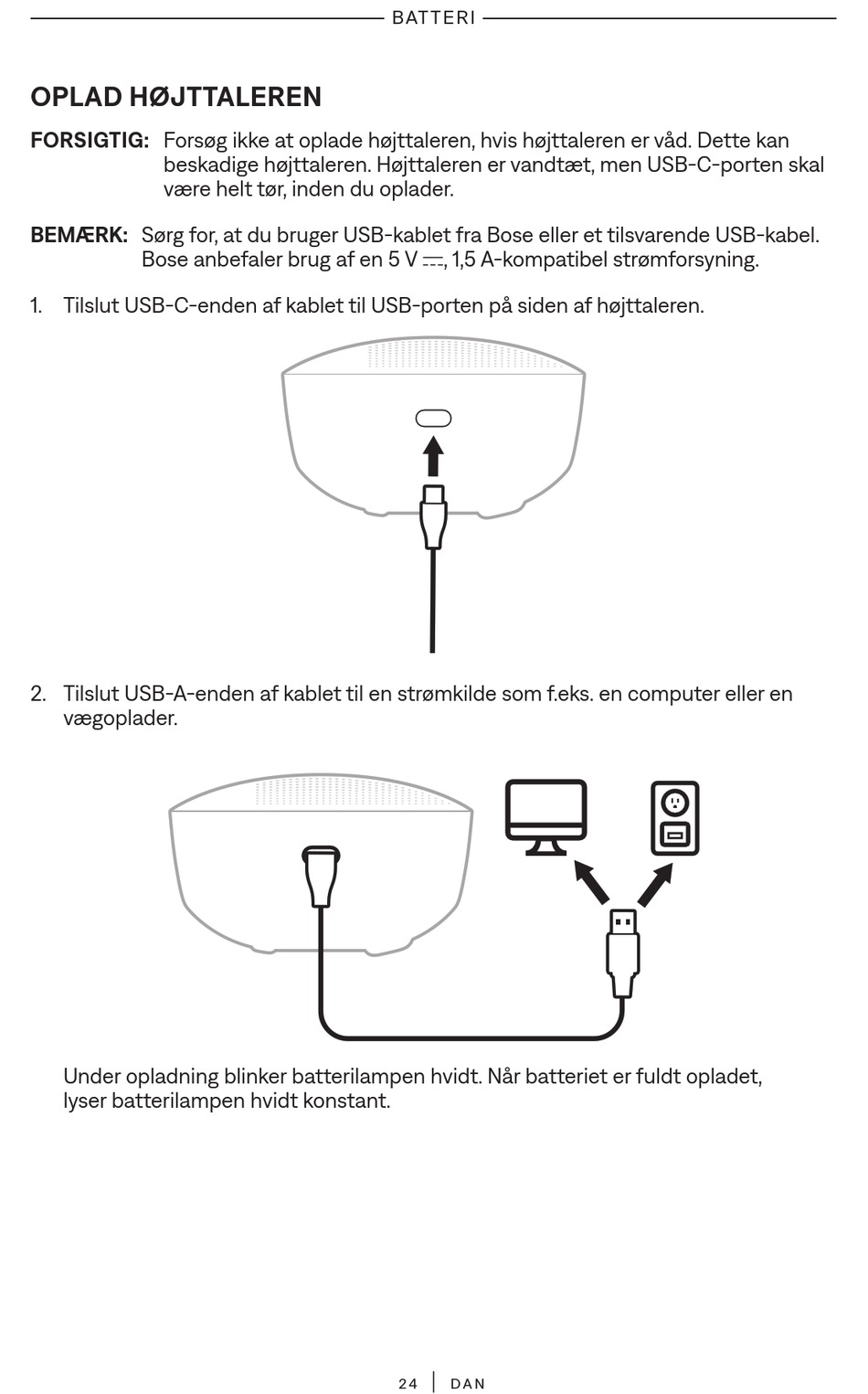 BATTERI

OPLAD HØJTTALEREN

FORSIGTIG: Forsøg ikke at oplade højttaleren, hvis højttaleren er våd. Dette kan beskadige højttaleren. Højttaleren er vandtæt, men USB-C-porten skal være helt tør, inden du oplader.

BEMÆRK: Sørg for, at du bruger USB-kablet fra Bose eller et tilsvarende USB-kabel. Bose anbefaler brug af en 5 V ⎓, 1,5 A-kompatibel strømforsyning.

1. Tilslut USB-C-enden af kablet til USB-porten på siden af højttaleren.

2. Tilslut USB-A-enden af kablet til en strømkilde som f.eks. en computer eller en vægoplader.

Under opladning blinker batterilampen hvidt. Når batteriet er fuldt opladet, lyser batterilampen hvidt konstant.

24 | DAN