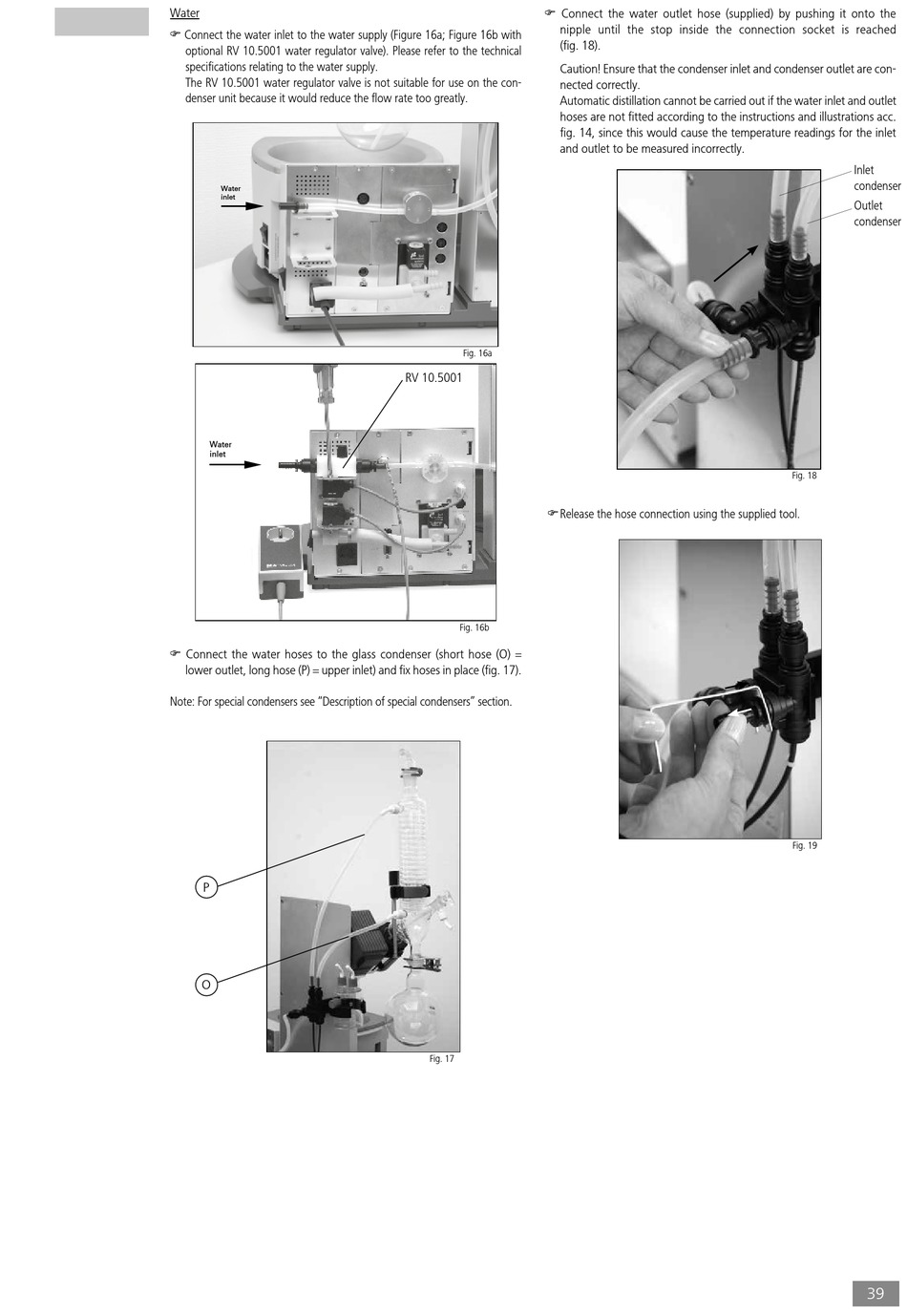 Water

☞ Connect the water inlet to the water supply (Figure 16a; Figure 16b with optional RV 10.5001 water regulator valve). Please refer to the technical specifications relating to the water supply.
The RV 10.5001 water regulator valve is not suitable for use on the condenser unit because it would reduce the flow rate too greatly.

Water inlet

Fig. 16a

RV 10.5001

Water inlet

Fig. 16b

☞ Connect the water hoses to the glass condenser (short hose (O) = lower outlet, long hose (P) = upper inlet) and fix hoses in place (fig. 17).

Note: For special condensers see "Description of special condensers" section.

P

O

Fig. 17

☞ Connect the water outlet hose (supplied) by pushing it onto the nipple until the stop inside the connection socket is reached (fig. 18).

Caution! Ensure that the condenser inlet and condenser outlet are connected correctly.
Automatic distillation cannot be carried out if the water inlet and outlet hoses are not fitted according to the instructions and illustrations acc. fig. 14, since this would cause the temperature readings for the inlet and outlet to be measured incorrectly.

Inlet condenser

Outlet condenser

Fig. 18

☞ Release the hose connection using the supplied tool.

Fig. 19

39