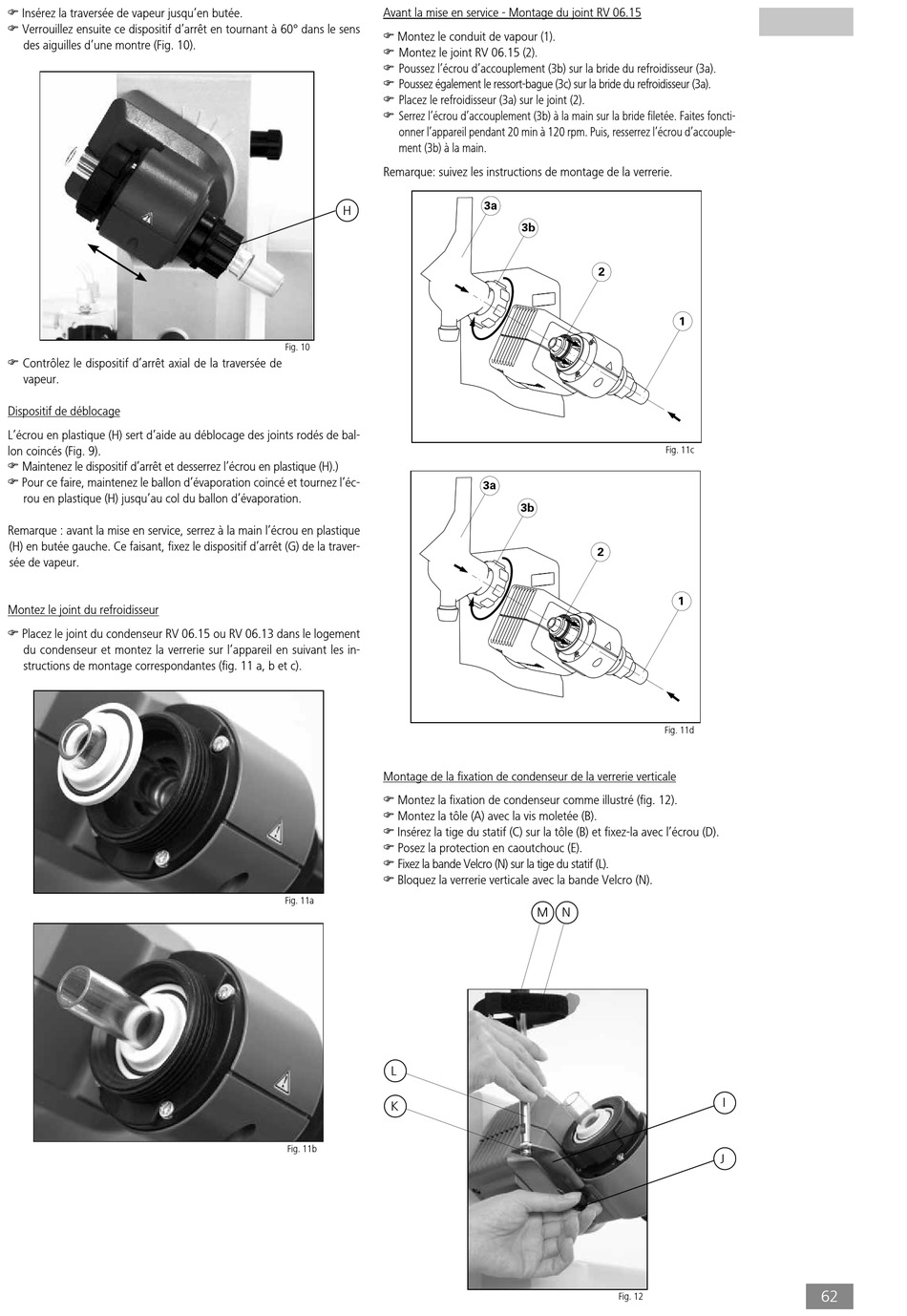 ☞ Insérez la traversée de vapeur jusqu'en butée.
☞ Verrouillez ensuite ce dispositif d'arrêt en tournant à 60° dans le sens des aiguilles d'une montre (Fig. 10).

H

Fig. 10

☞ Contrôlez le dispositif d'arrêt axial de la traversée de vapeur.

Dispositif de déblocage

L'écrou en plastique (H) sert d'aide au déblocage des joints rodés de ballon coincés (Fig. 9).
☞ Maintenez le dispositif d'arrêt et desserrez l'écrou en plastique (H).)
☞ Pour ce faire, maintenez le ballon d'évaporation coincé et tournez l'écrou en plastique (H) jusqu'au col du ballon d'évaporation.

Remarque : avant la mise en service, serrez à la main l'écrou en plastique (H) en butée gauche. Ce faisant, fixez le dispositif d'arrêt (G) de la traversée de vapeur.

Montez le joint du refroidisseur

☞ Placez le joint du condenseur RV 06.15 ou RV 06.13 dans le logement du condenseur et montez la verrerie sur l'appareil en suivant les instructions de montage correspondantes (fig. 11 a, b et c).

Fig. 11a

Fig. 11b

Avant la mise en service - Montage du joint RV 06.15

☞ Montez le conduit de vapour (1).
☞ Montez le joint RV 06.15 (2).
☞ Poussez l'écrou d'accouplement (3b) sur la bride du refroidisseur (3a).
☞ Poussez également le ressort-bague (3c) sur la bride du refroidisseur (3a).
☞ Placez le refroidisseur (3a) sur le joint (2).
☞ Serrez l'écrou d'accouplement (3b) à la main sur la bride filetée. Faites fonctionner l'appareil pendant 20 min à 120 rpm. Puis, resserrez l'écrou d'accouplement (3b) à la main.

Remarque: suivez les instructions de montage de la verrerie.

3a
3b
2
1

Fig. 11c

3a
3b
2
1

Fig. 11d

Montage de la fixation de condenseur de la verrerie verticale

☞ Montez la fixation de condenseur comme illustré (fig. 12).
☞ Montez la tôle (A) avec la vis moletée (B).
☞ Insérez la tige du statif (C) sur la tôle (B) et fixez-la avec l'écrou (D).
☞ Posez la protection en caoutchouc (E).
☞ Fixez la bande Velcro (N) sur la tige du statif (L).
☞ Bloquez la verrerie verticale avec la bande Velcro (N).

M N
L
K
I
J

Fig. 12

62