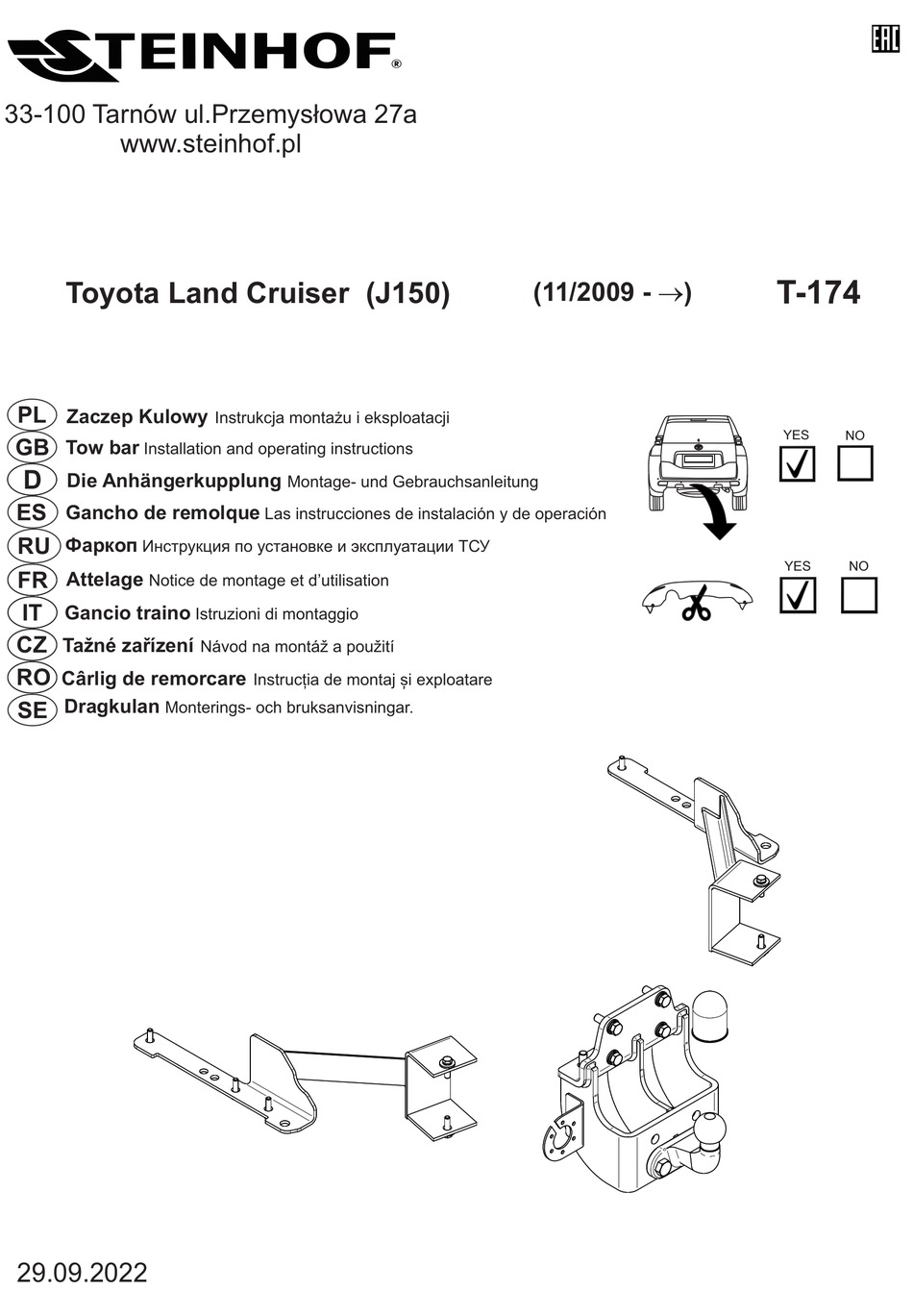 STEINHOF®

EAC

33-100 Tarnów ul.Przemysłowa 27a
www.steinhof.pl

Toyota Land Cruiser (J150) (11/2009 - →) T-174

PL Zaczep Kulowy Instrukcja montażu i eksploatacji
GB Tow bar Installation and operating instructions
D Die Anhängerkupplung Montage- und Gebrauchsanleitung
ES Gancho de remolque Las instrucciones de instalación y de operación
RU Фаркоп Инструкция по установке и эксплуатации ТСУ
FR Attelage Notice de montage et d'utilisation
IT Gancio traino Istruzioni di montaggio
CZ Tažné zařízení Návod na montáž a použití
RO Cârlig de remorcare Instrucția de montaj și exploatare
SE Dragkulan Monterings- och bruksanvisningar.

YES NO

YES NO

29.09.2022