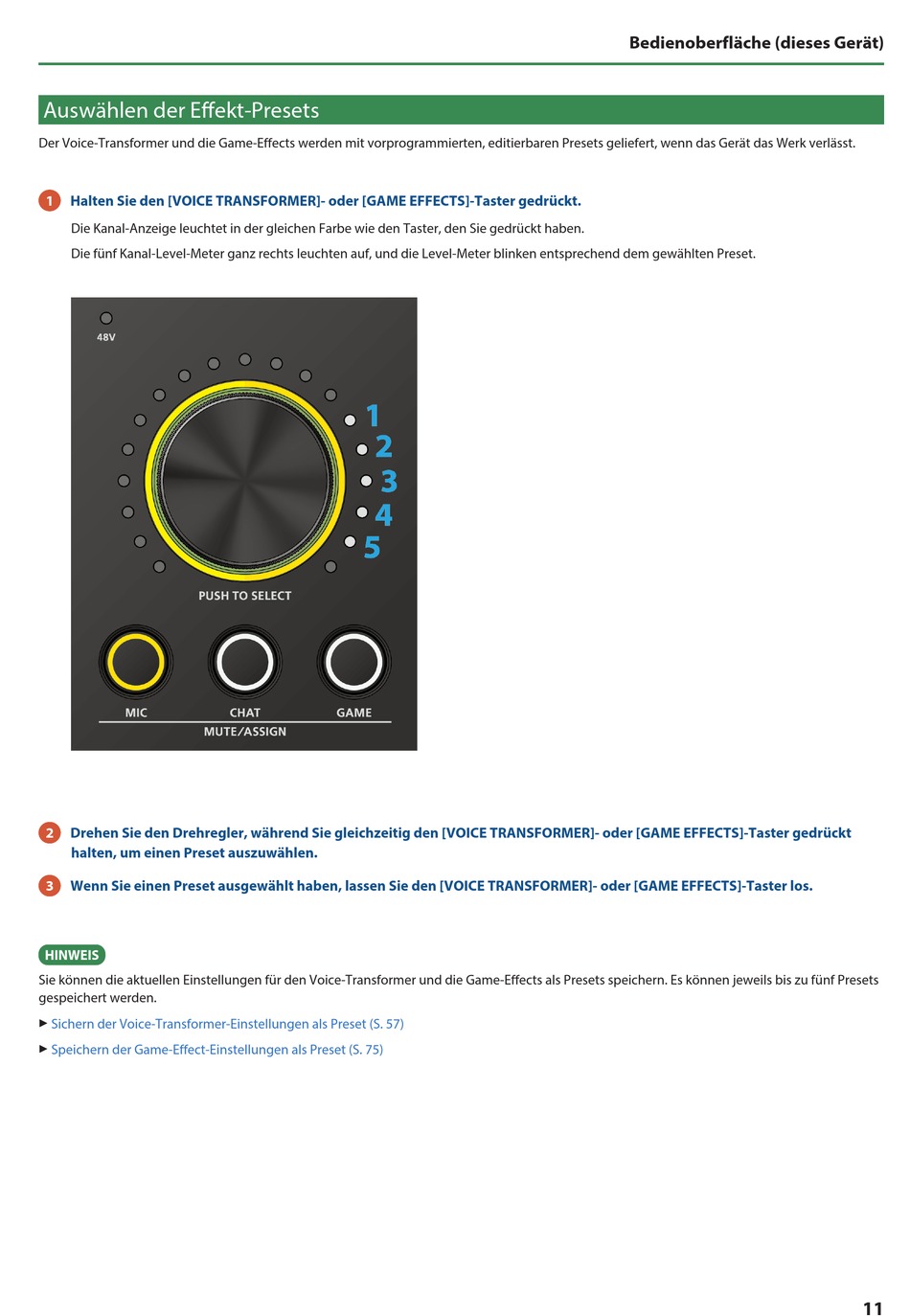 Bedienoberfläche (dieses Gerät)

Auswählen der Effekt-Presets

Der Voice-Transformer und die Game-Effects werden mit vorprogrammierten, editierbaren Presets geliefert, wenn das Gerät das Werk verlässt.

1 Halten Sie den [VOICE TRANSFORMER]- oder [GAME EFFECTS]-Taster gedrückt.

Die Kanal-Anzeige leuchtet in der gleichen Farbe wie den Taster, den Sie gedrückt haben.

Die fünf Kanal-Level-Meter ganz rechts leuchten auf, und die Level-Meter blinken entsprechend dem gewählten Preset.

48V

1
2
3
4
5

PUSH TO SELECT

MIC CHAT GAME
MUTE/ASSIGN

2 Drehen Sie den Drehregler, während Sie gleichzeitig den [VOICE TRANSFORMER]- oder [GAME EFFECTS]-Taster gedrückt halten, um einen Preset auszuwählen.

3 Wenn Sie einen Preset ausgewählt haben, lassen Sie den [VOICE TRANSFORMER]- oder [GAME EFFECTS]-Taster los.

HINWEIS

Sie können die aktuellen Einstellungen für den Voice-Transformer und die Game-Effects als Presets speichern. Es können jeweils bis zu fünf Presets gespeichert werden.

▶ Sichern der Voice-Transformer-Einstellungen als Preset (S. 57)

▶ Speichern der Game-Effect-Einstellungen als Preset (S. 75)

11