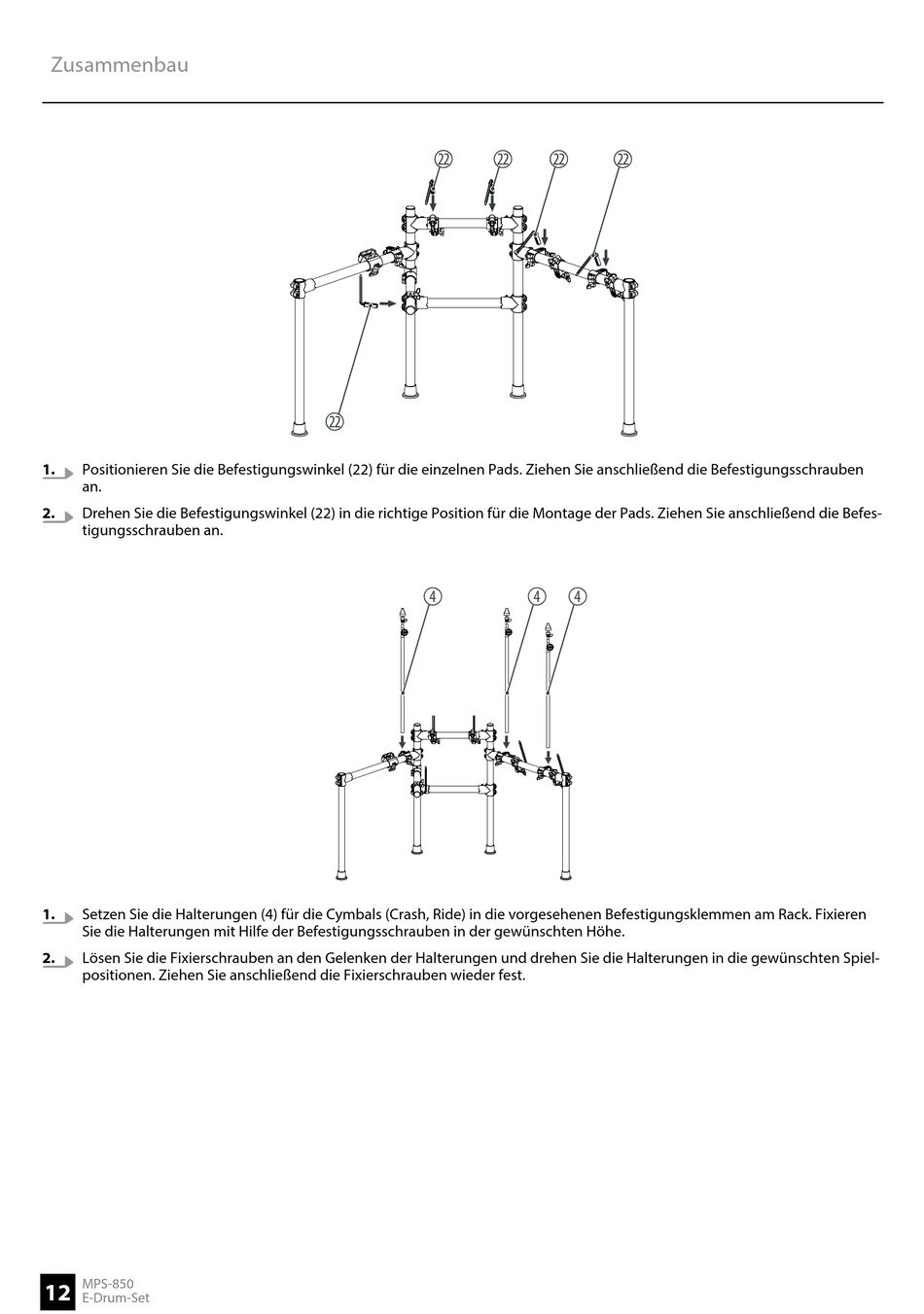 Zusammenbau

22 22 22 22

22

1. Positionieren Sie die Befestigungswinkel (22) für die einzelnen Pads. Ziehen Sie anschließend die Befestigungsschrauben an.

2. Drehen Sie die Befestigungswinkel (22) in die richtige Position für die Montage der Pads. Ziehen Sie anschließend die Befestigungsschrauben an.

4 4 4

1. Setzen Sie die Halterungen (4) für die Cymbals (Crash, Ride) in die vorgesehenen Befestigungsklemmen am Rack. Fixieren Sie die Halterungen mit Hilfe der Befestigungsschrauben in der gewünschten Höhe.

2. Lösen Sie die Fixierschrauben an den Gelenken der Halterungen und drehen Sie die Halterungen in die gewünschten Spielpositionen. Ziehen Sie anschließend die Fixierschrauben wieder fest.

12 MPS-850
E-Drum-Set