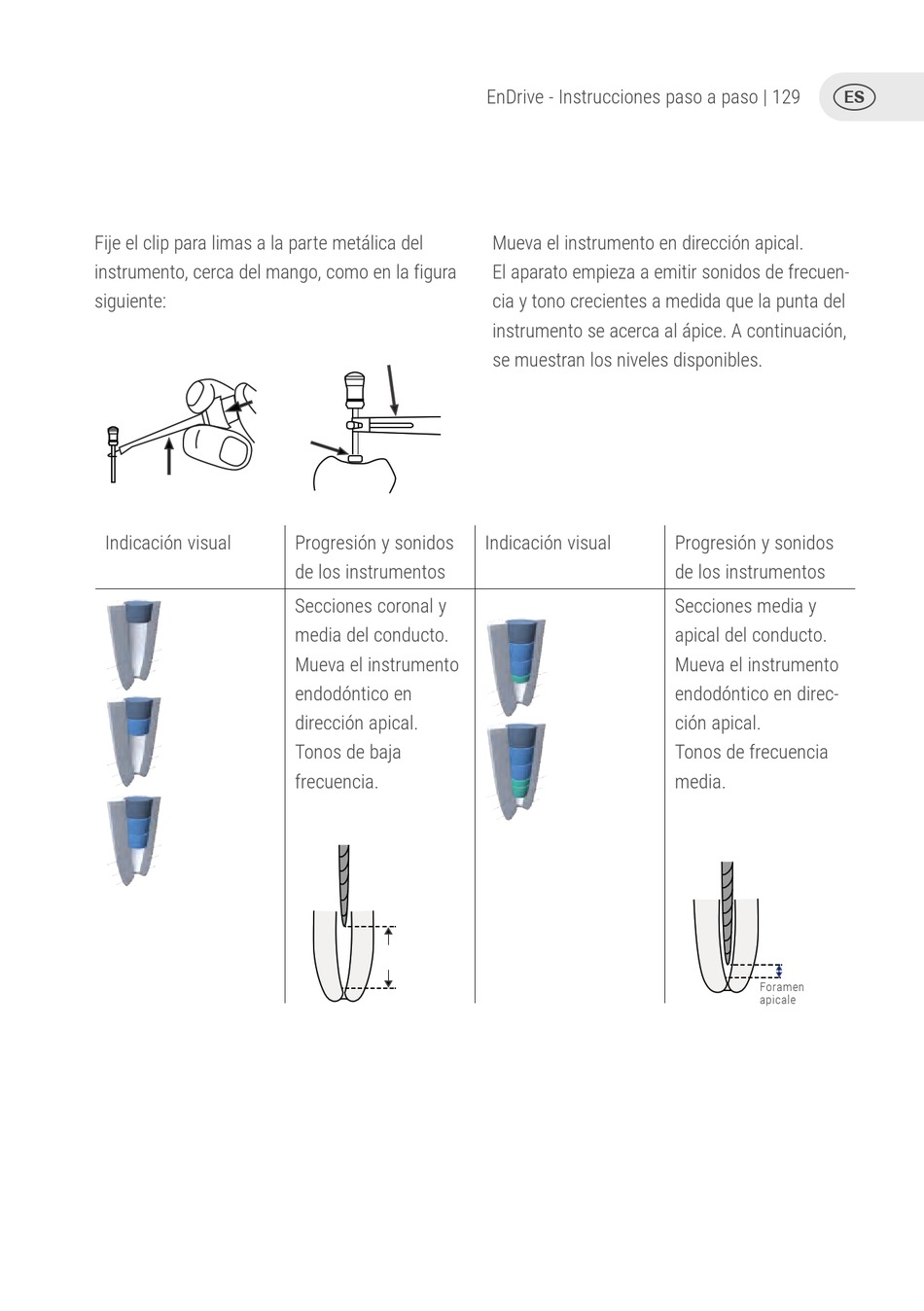 EnDrive - Instrucciones paso a paso | 129

ES

Fije el clip para limas a la parte metálica del instrumento, cerca del mango, como en la figura siguiente:

Mueva el instrumento en dirección apical. El aparato empieza a emitir sonidos de frecuencia y tono crecientes a medida que la punta del instrumento se acerca al ápice. A continuación, se muestran los niveles disponibles.

| Indicación visual | Progresión y sonidos de los instrumentos | Indicación visual | Progresión y sonidos de los instrumentos |
|---|---|---|---|
| | Secciones coronal y media del conducto. Mueva el instrumento endodóntico en dirección apical. Tonos de baja frecuencia. | | Secciones media y apical del conducto. Mueva el instrumento endodóntico en dirección apical. Tonos de frecuencia media. Foramen apicale |