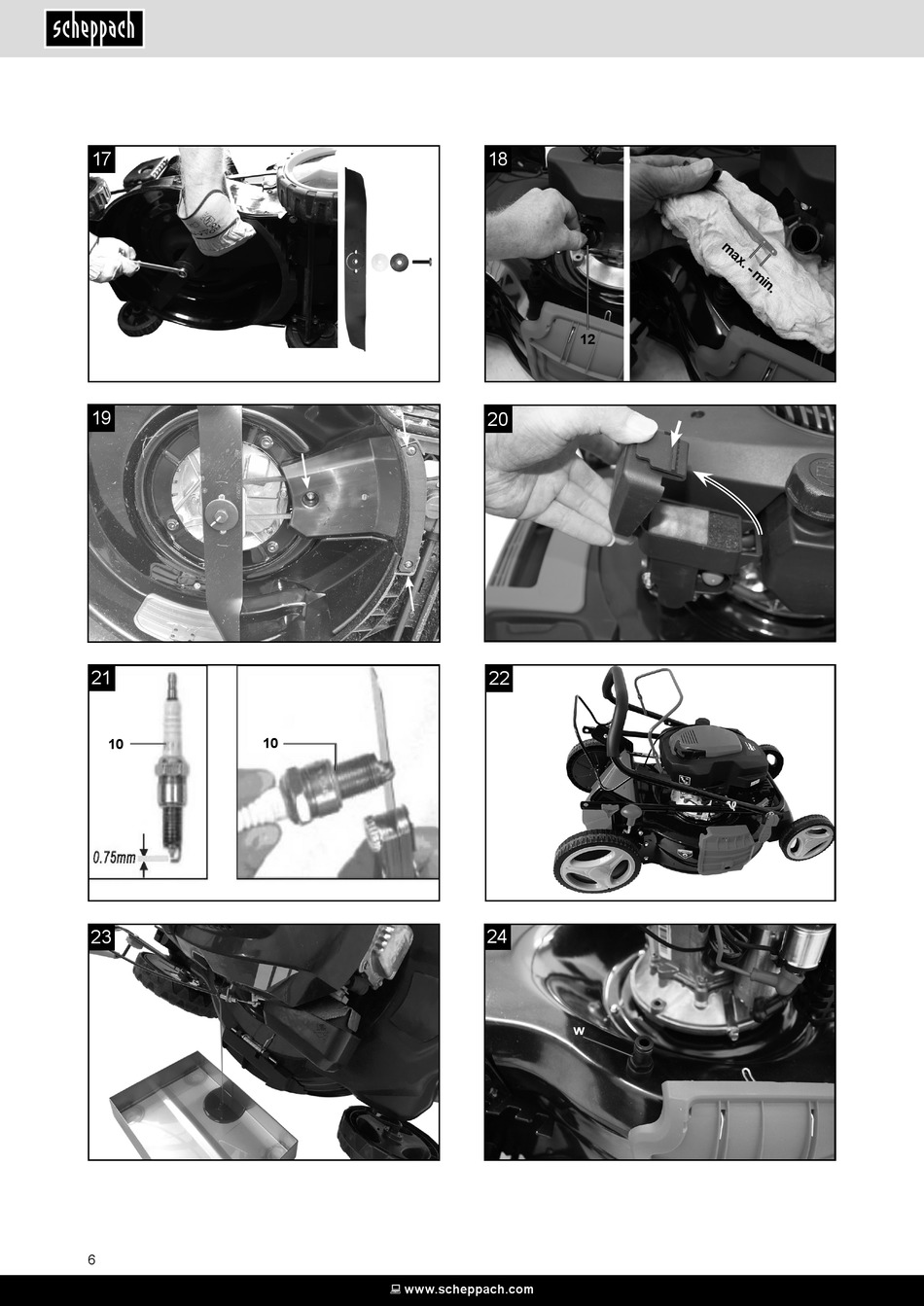 scheppach

17

18

max. - min.

12

19

20

21

10

0.75mm

10

22

23

24

W

6

www.scheppach.com