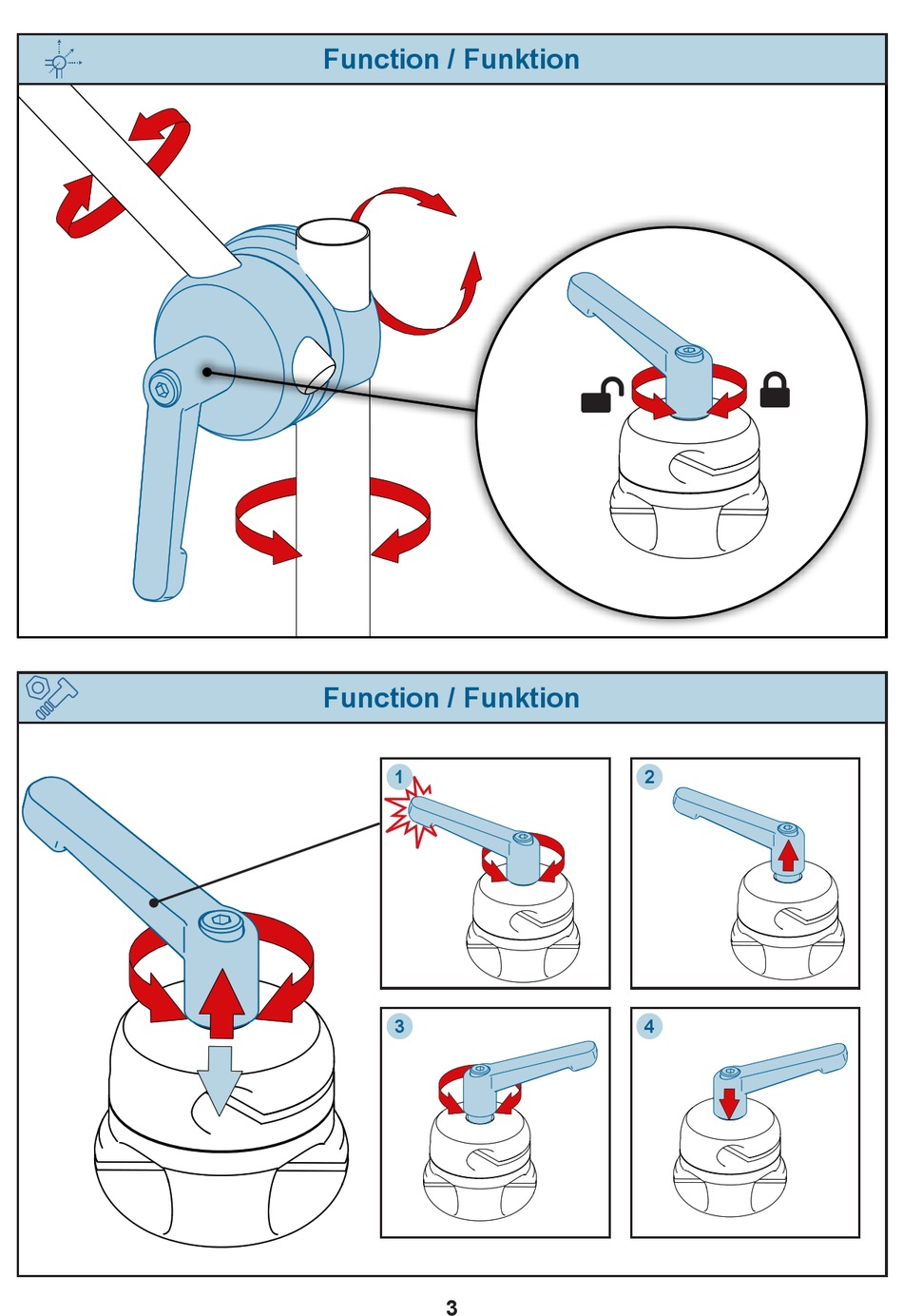 Function / Funktion

Function / Funktion

1

2

3

4

3