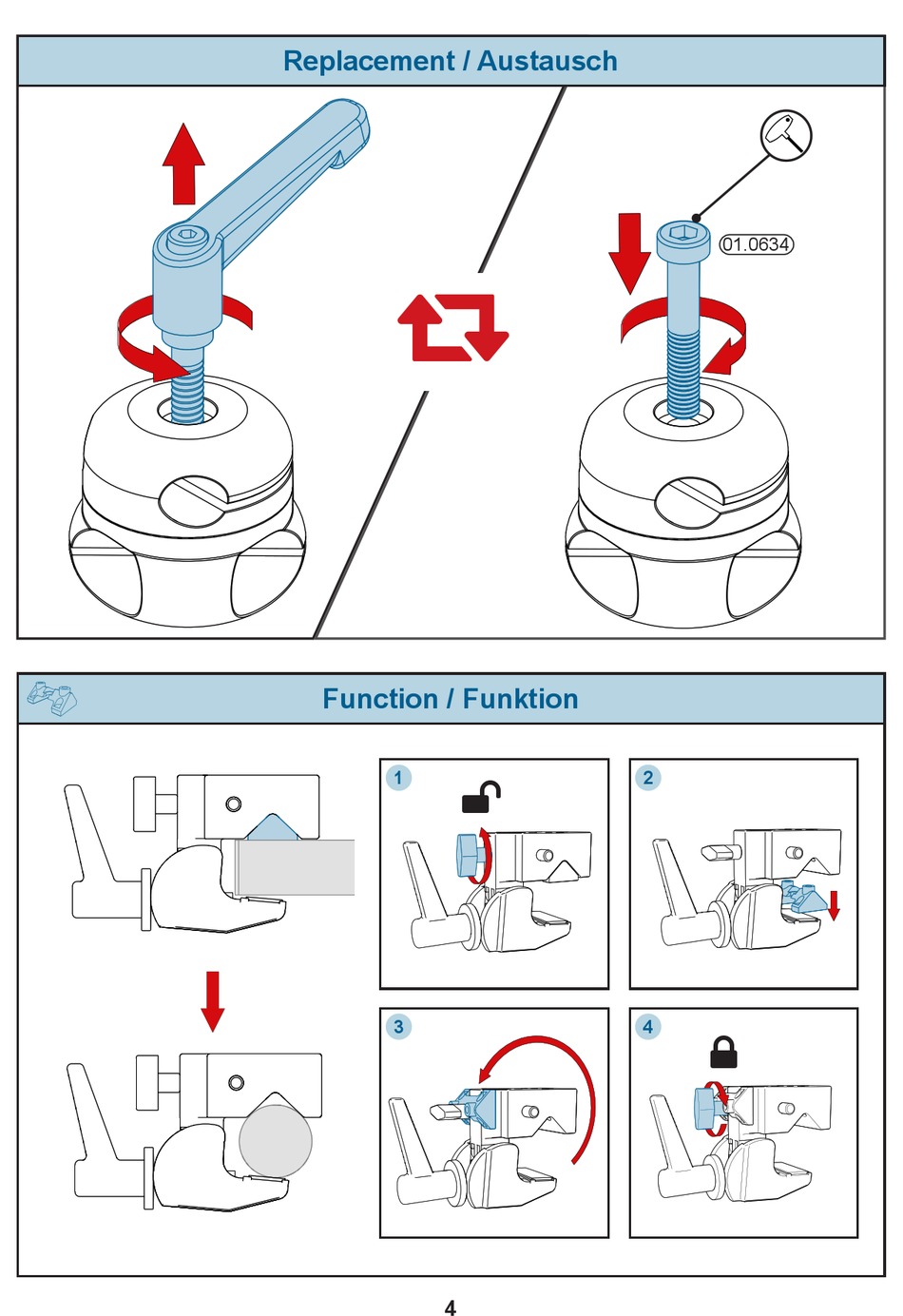 Replacement / Austausch

01.0634

Function / Funktion

1

2

3

4

4