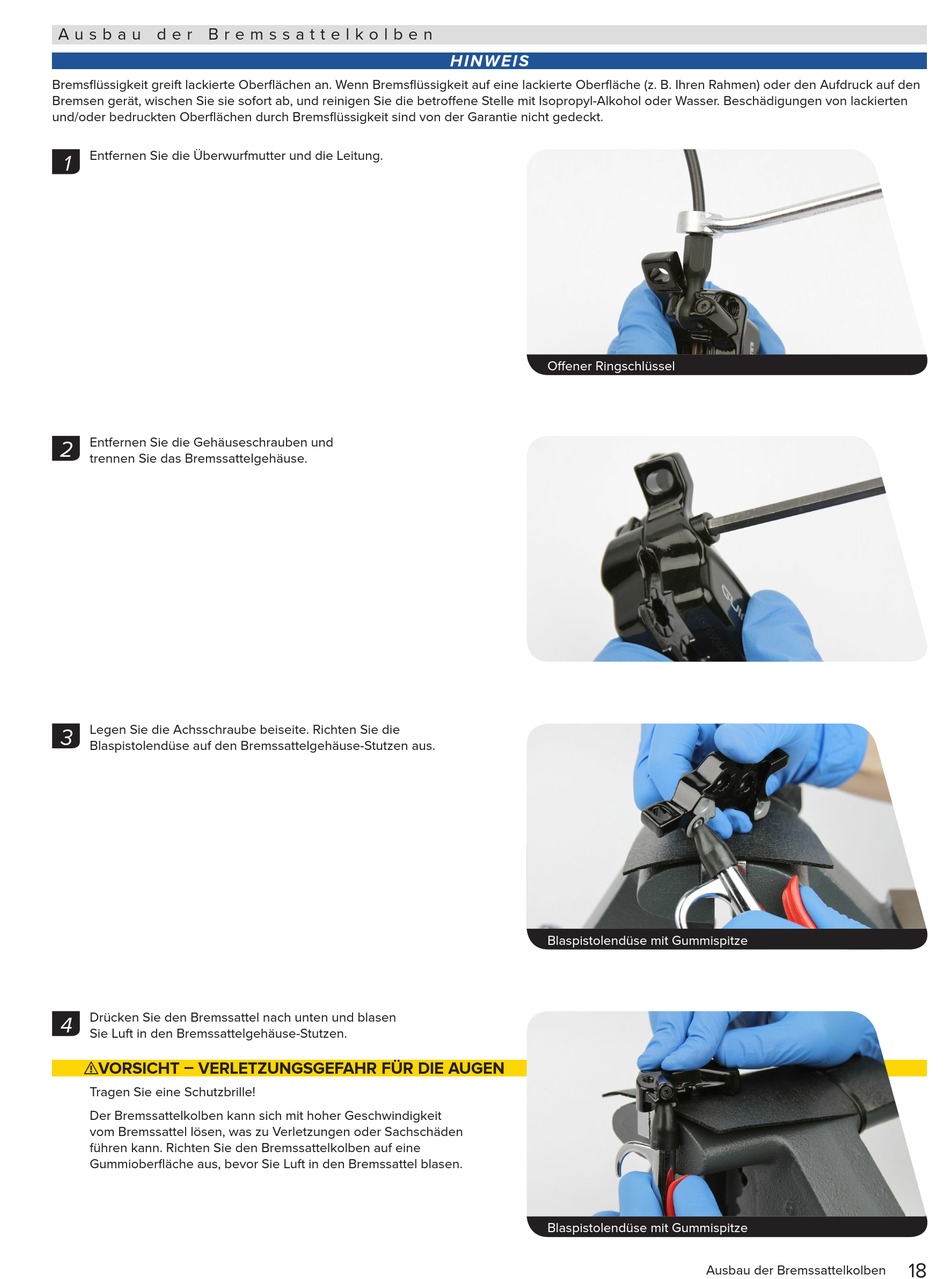 Ausbau der Bremssattelkolben

HINWEIS

Bremsflüssigkeit greift lackierte Oberflächen an. Wenn Bremsflüssigkeit auf eine lackierte Oberfläche (z. B. Ihren Rahmen) oder den Aufdruck auf den Bremsen gerät, wischen Sie sie sofort ab, und reinigen Sie die betroffene Stelle mit Isopropyl-Alkohol oder Wasser. Beschädigungen von lackierten und/oder bedruckten Oberflächen durch Bremsflüssigkeit sind von der Garantie nicht gedeckt.

1 Entfernen Sie die Überwurfmutter und die Leitung.

Offener Ringschlüssel

2 Entfernen Sie die Gehäuseschrauben und trennen Sie das Bremssattelgehäuse.

3 Legen Sie die Achsschraube beiseite. Richten Sie die Blaspistolendüse auf den Bremssattelgehäuse-Stutzen aus.

Blaspistolendüse mit Gummispitze

4 Drücken Sie den Bremssattel nach unten und blasen Sie Luft in den Bremssattelgehäuse-Stutzen.

⚠VORSICHT – VERLETZUNGSGEFAHR FÜR DIE AUGEN

Tragen Sie eine Schutzbrille!

Der Bremssattelkolben kann sich mit hoher Geschwindigkeit vom Bremssattel lösen, was zu Verletzungen oder Sachschäden führen kann. Richten Sie den Bremssattelkolben auf eine Gummioberfläche aus, bevor Sie Luft in den Bremssattel blasen.

Blaspistolendüse mit Gummispitze

Ausbau der Bremssattelkolben 18