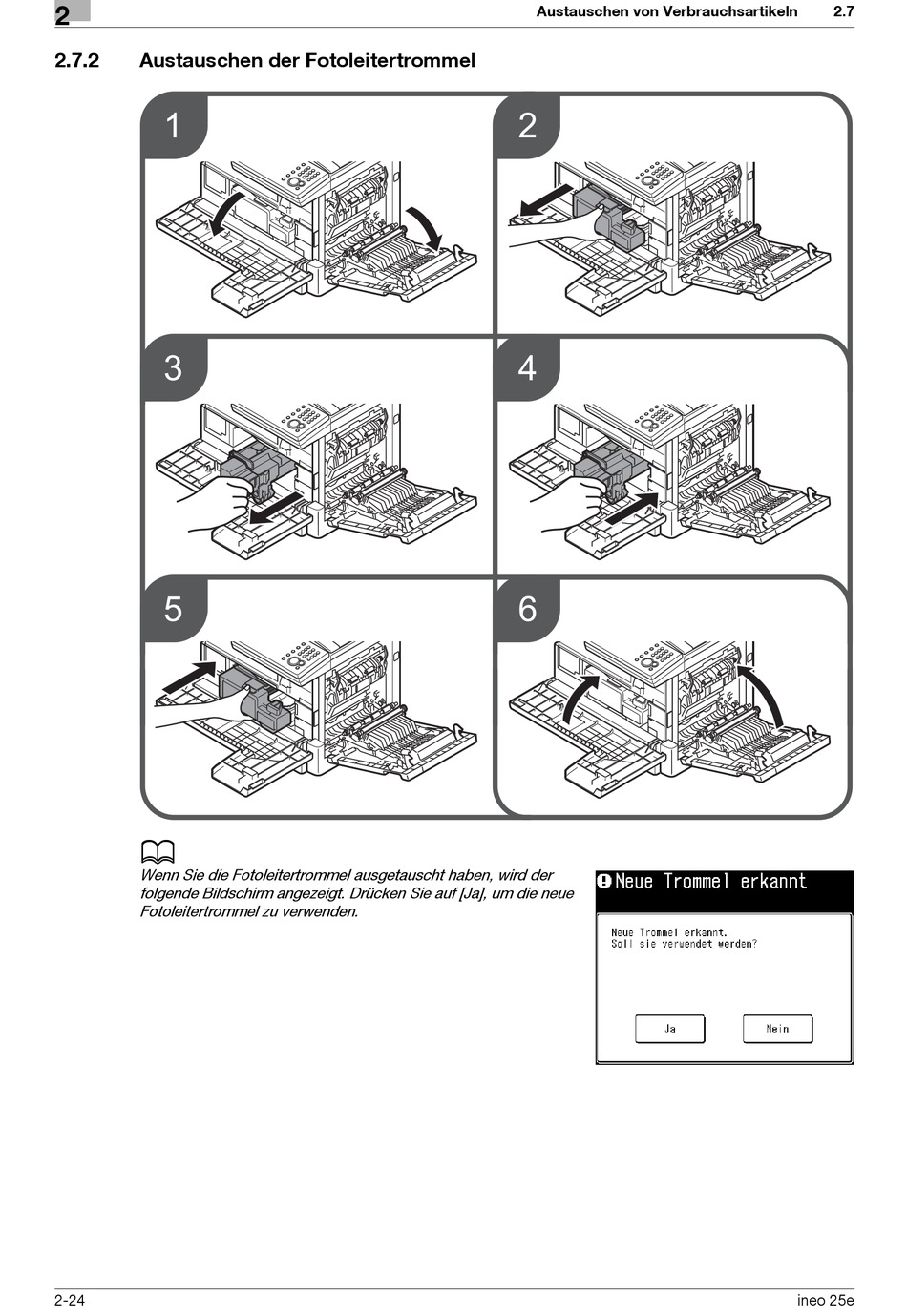 2

Austauschen von Verbrauchsartikeln 2.7

2.7.2 Austauschen der Fotoleitertrommel

1

2

3

4

5

6

Wenn Sie die Fotoleitertrommel ausgetauscht haben, wird der folgende Bildschirm angezeigt. Drücken Sie auf [Ja], um die neue Fotoleitertrommel zu verwenden.

Neue Trommel erkannt

Neue Trommel erkannt.
Soll sie verwendet werden?

Ja

Nein

2-24

ineo 25e