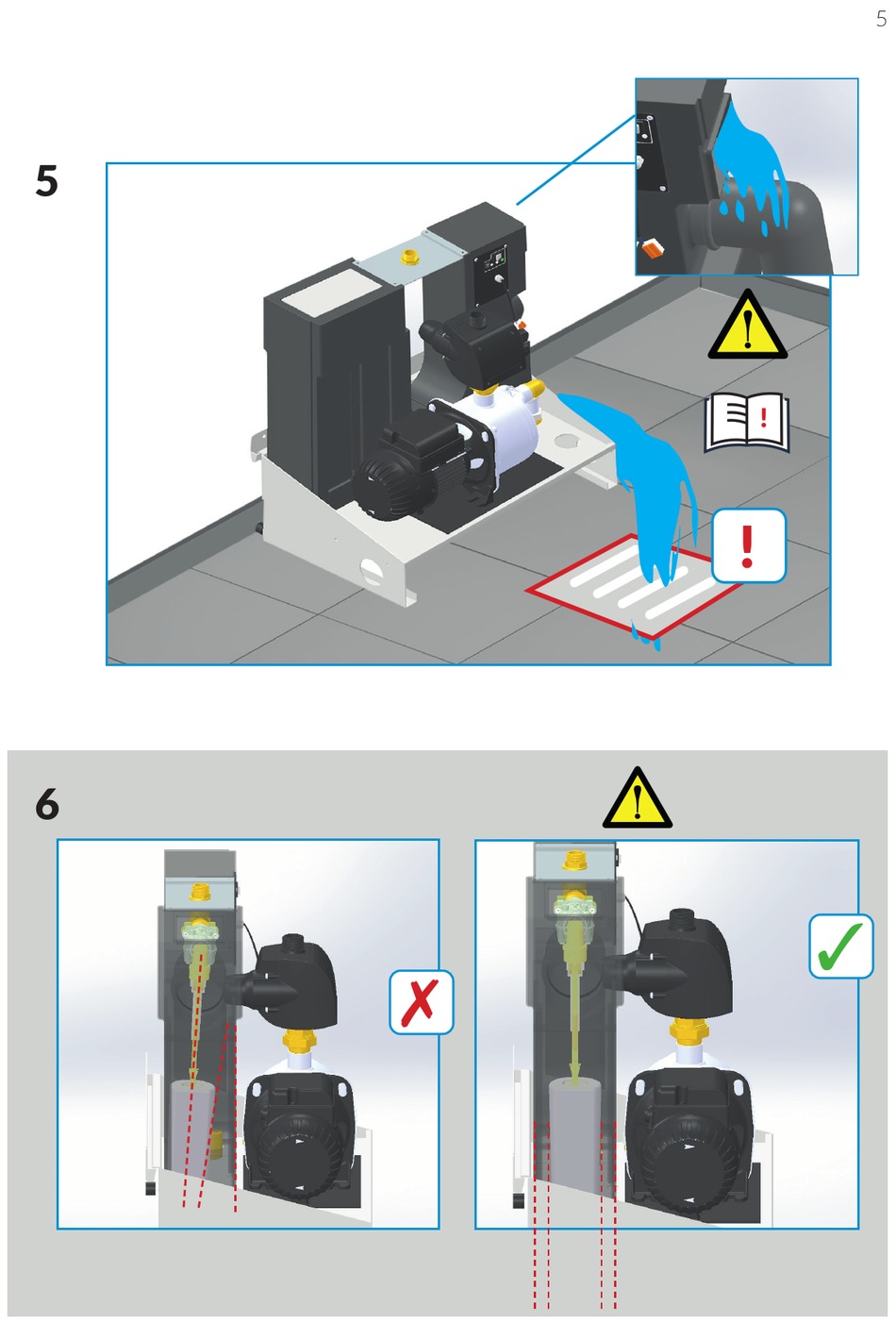 5

5

6