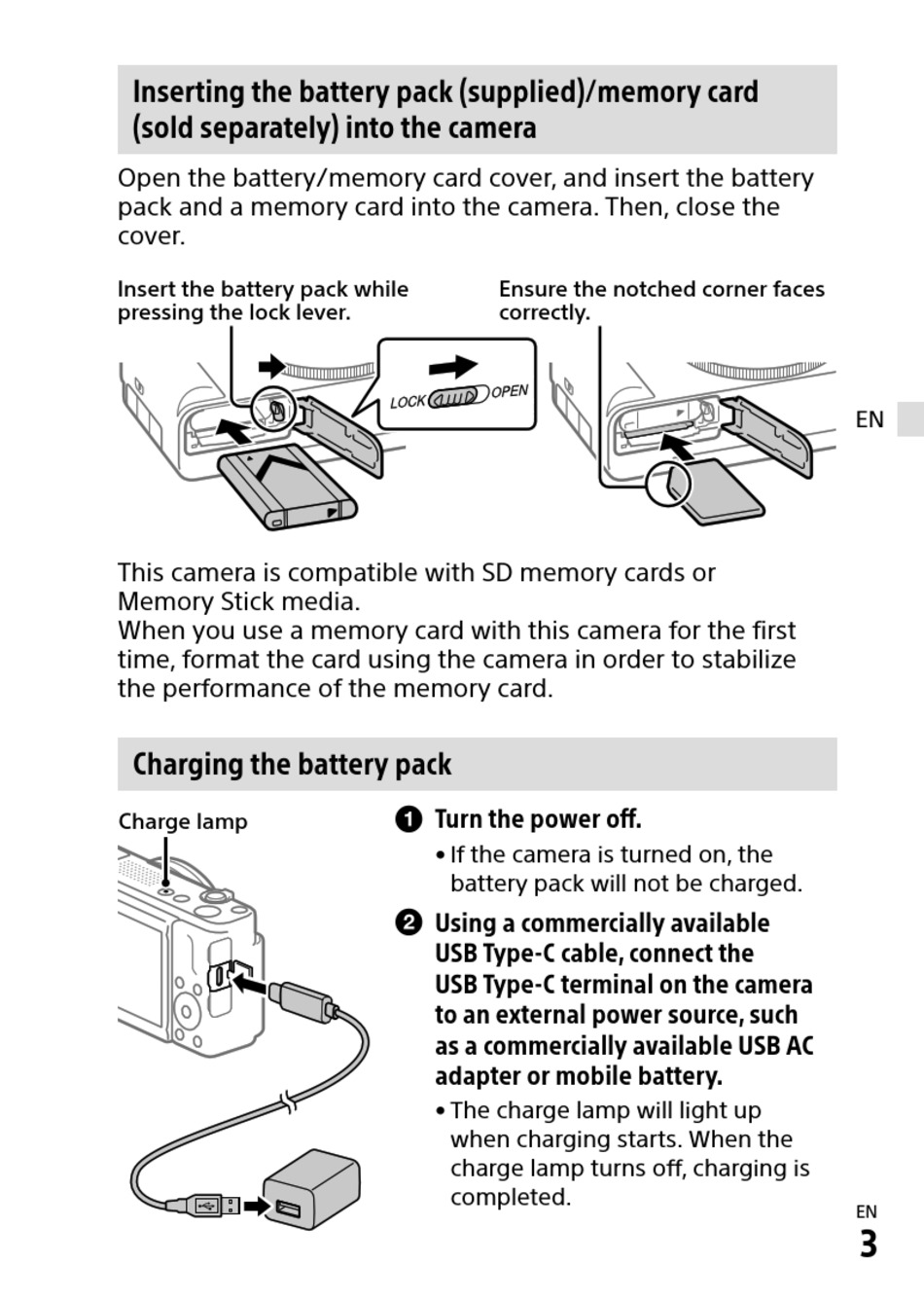 Inserting the battery pack (supplied)/memory card (sold separately) into the camera

Open the battery/memory card cover, and insert the battery pack and a memory card into the camera. Then, close the cover.

Insert the battery pack while pressing the lock lever.

LOCK OPEN

Ensure the notched corner faces correctly.

EN

This camera is compatible with SD memory cards or Memory Stick media.
When you use a memory card with this camera for the first time, format the card using the camera in order to stabilize the performance of the memory card.

Charging the battery pack

Charge lamp

1 Turn the power off.
• If the camera is turned on, the battery pack will not be charged.

2 Using a commercially available USB Type-C cable, connect the USB Type-C terminal on the camera to an external power source, such as a commercially available USB AC adapter or mobile battery.
• The charge lamp will light up when charging starts. When the charge lamp turns off, charging is completed.

EN
3