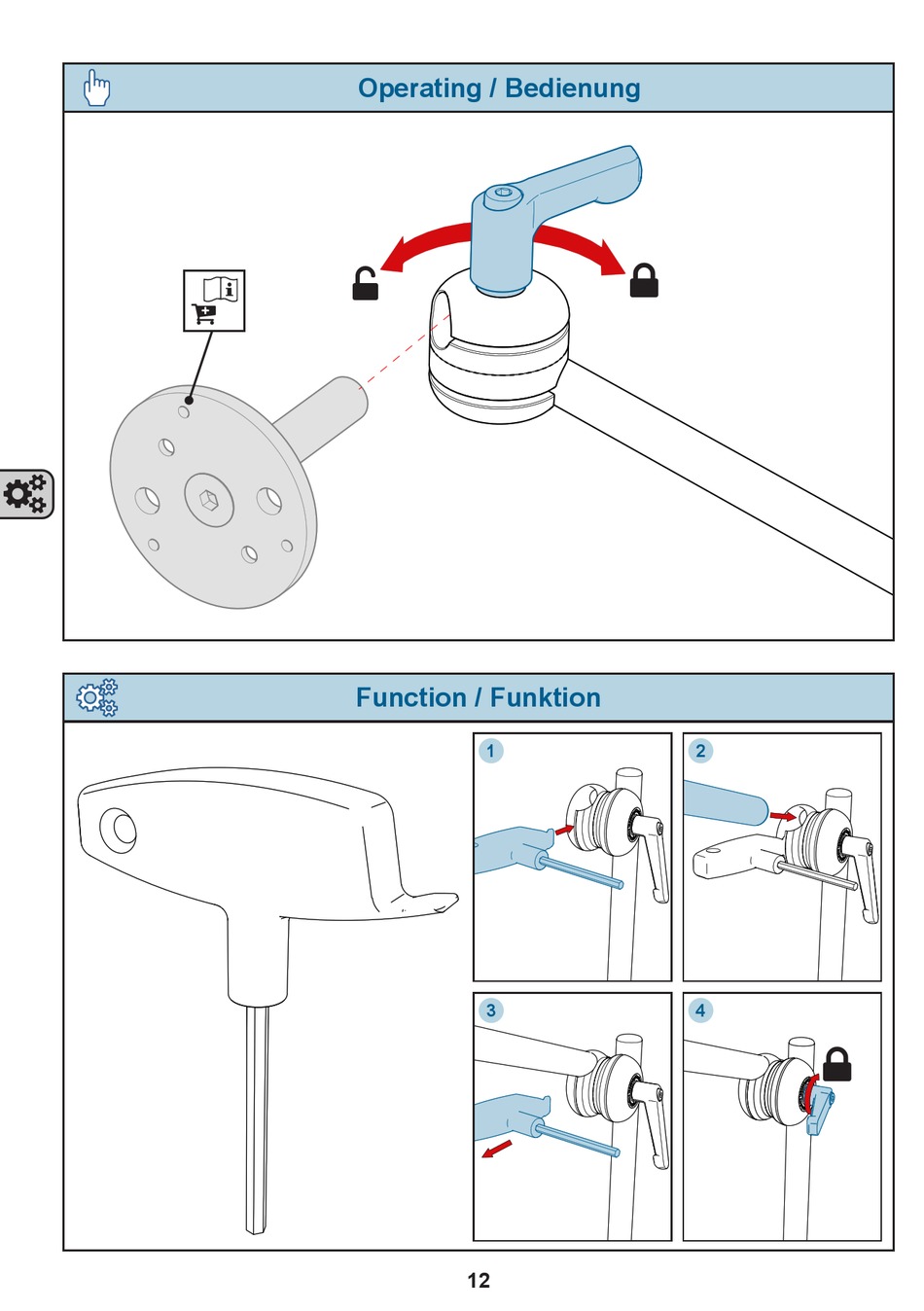 Operating / Bedienung

Function / Funktion

1

2

3

4

12